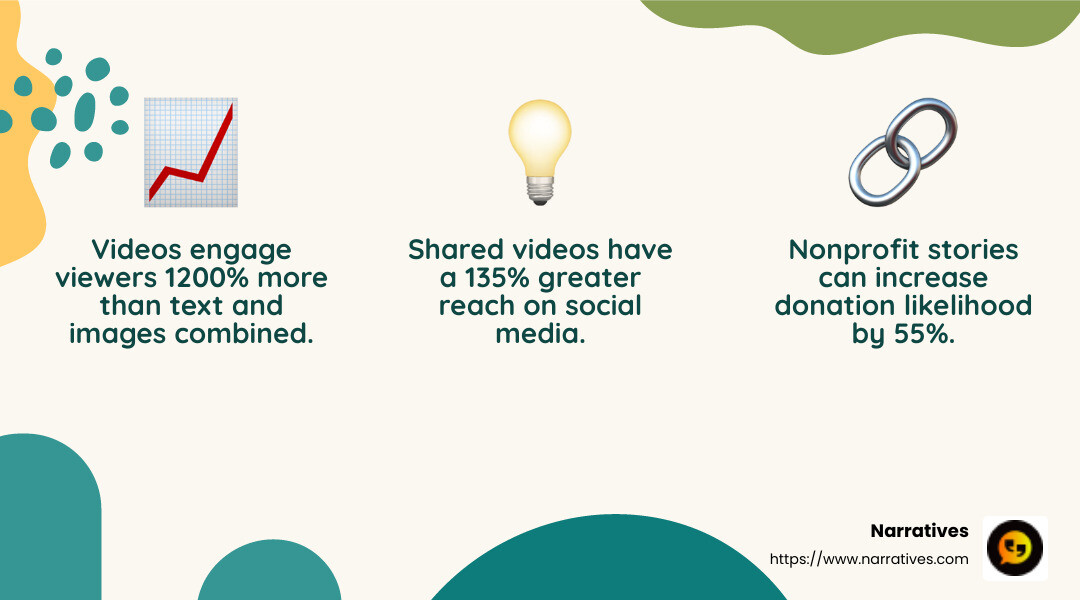 Videos engage viewers 1200% more than text and images combined.

Shared videos have a 135% greater reach on social media.

Nonprofit stories can increase donation likelihood by 55%.

Narratives
https://www.narratives.com