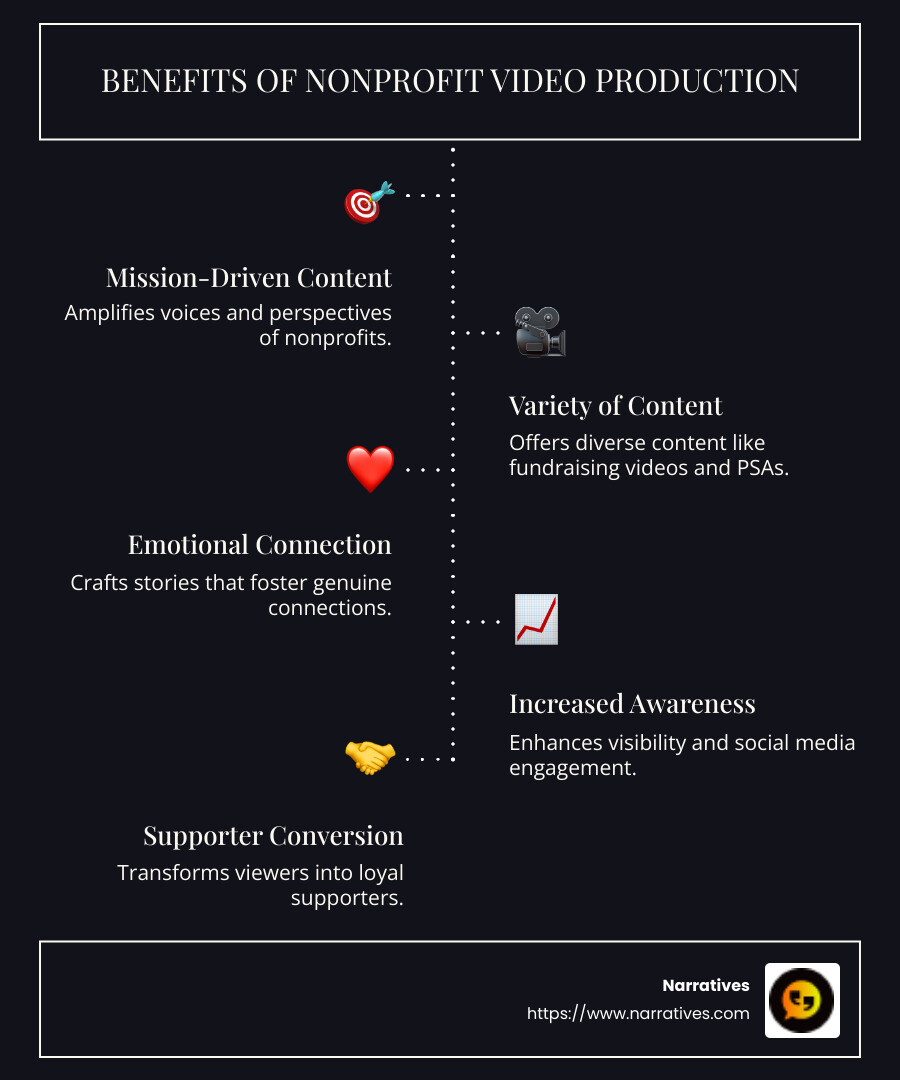 BENEFITS OF NONPROFIT VIDEO PRODUCTION

Mission-Driven Content
Amplifies voices and perspectives of nonprofits.

Variety of Content
Offers diverse content like fundraising videos and PSAs.

Emotional Connection
Crafts stories that foster genuine connections.

Increased Awareness
Enhances visibility and social media engagement.

Supporter Conversion
Transforms viewers into loyal supporters.

Narratives
https://www.narratives.com