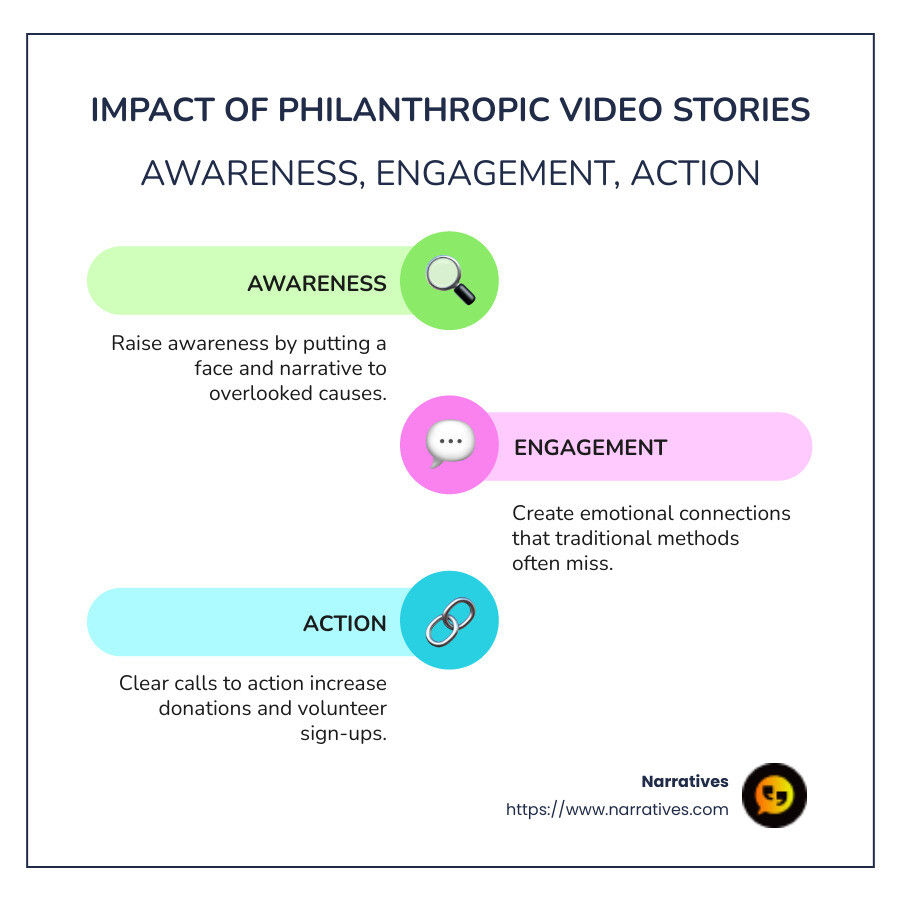 IMPACT OF PHILANTHROPIC VIDEO STORIES

AWARENESS, ENGAGEMENT, ACTION

AWARENESS

Raise awareness by putting a face and narrative to overlooked causes.

ENGAGEMENT

Create emotional connections that traditional methods often miss.

ACTION

Clear calls to action increase donations and volunteer sign-ups.

Narratives
https://www.narratives.com