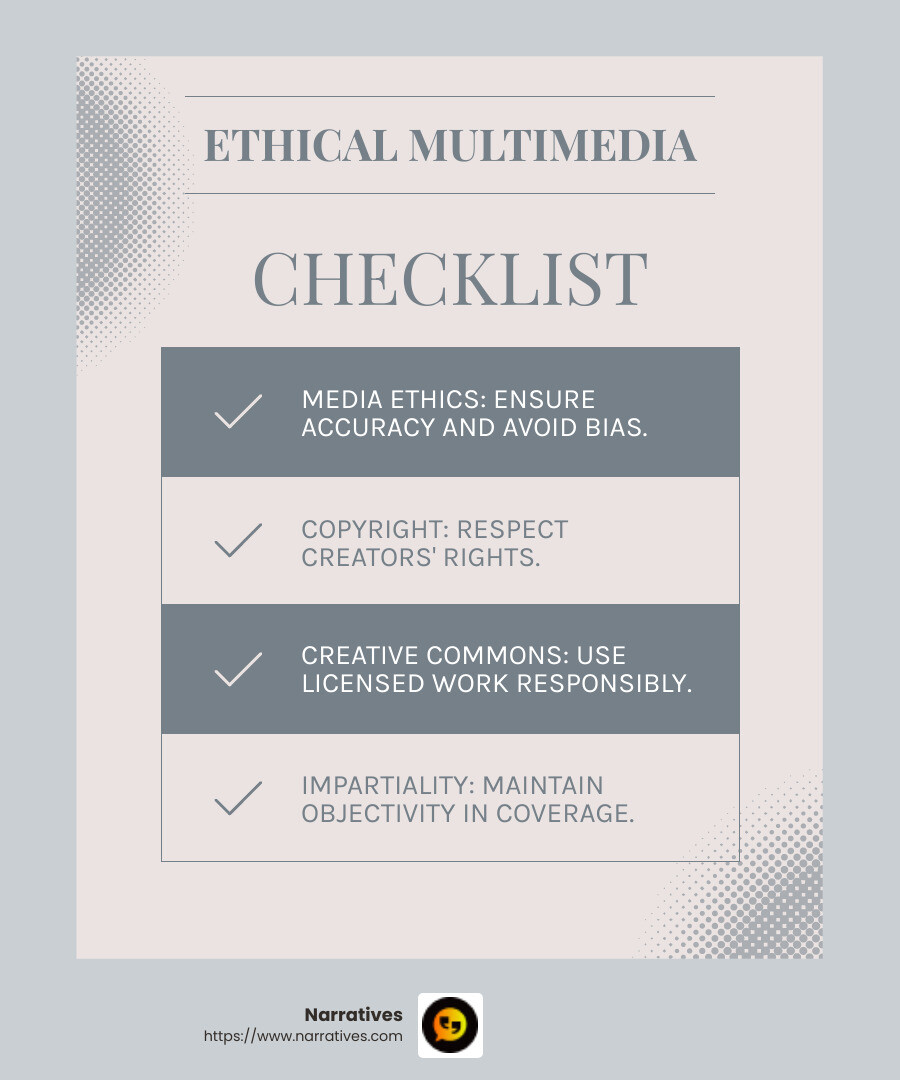 ETHICAL MULTIMEDIA

CHECKLIST

MEDIA ETHICS: ENSURE ACCURACY AND AVOID BIAS.

COPYRIGHT: RESPECT CREATORS' RIGHTS.

CREATIVE COMMONS: USE LICENSED WORK RESPONSIBLY.

IMPARTIALITY: MAINTAIN OBJECTIVITY IN COVERAGE.

Narratives
https://www.narratives.com