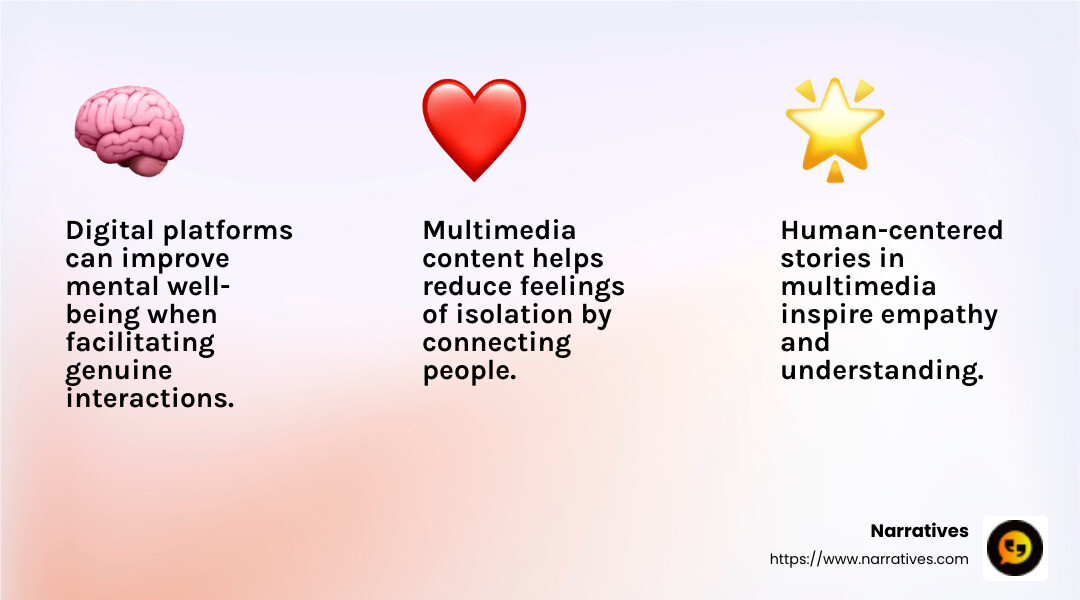 Digital platforms can improve mental well-being when facilitating genuine interactions.

Multimedia content helps reduce feelings of isolation by connecting people.

Human-centered stories in multimedia inspire empathy and understanding.

Narratives
https://www.narratives.com