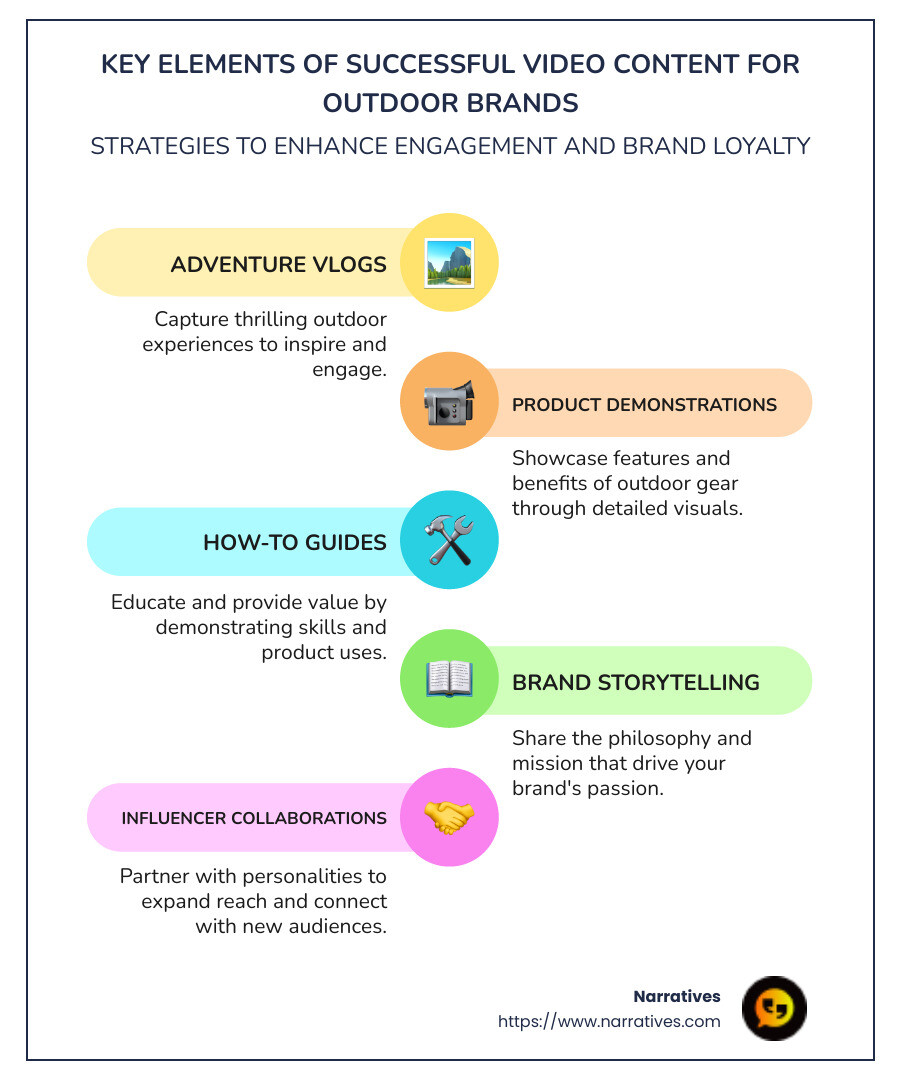 KEY ELEMENTS OF SUCCESSFUL VIDEO CONTENT FOR OUTDOOR BRANDS

STRATEGIES TO ENHANCE ENGAGEMENT AND BRAND LOYALTY

ADVENTURE VLOGS

Capture thrilling outdoor experiences to inspire and engage.

PRODUCT DEMONSTRATIONS

Showcase features and benefits of outdoor gear through detailed visuals.

HOW-TO GUIDES

Educate and provide value by demonstrating skills and product uses.

BRAND STORYTELLING

Share the philosophy and mission that drive your brand's passion.

INFLUENCER COLLABORATIONS

Partner with personalities to expand reach and connect with new audiences.

Narratives
https://www.narratives.com