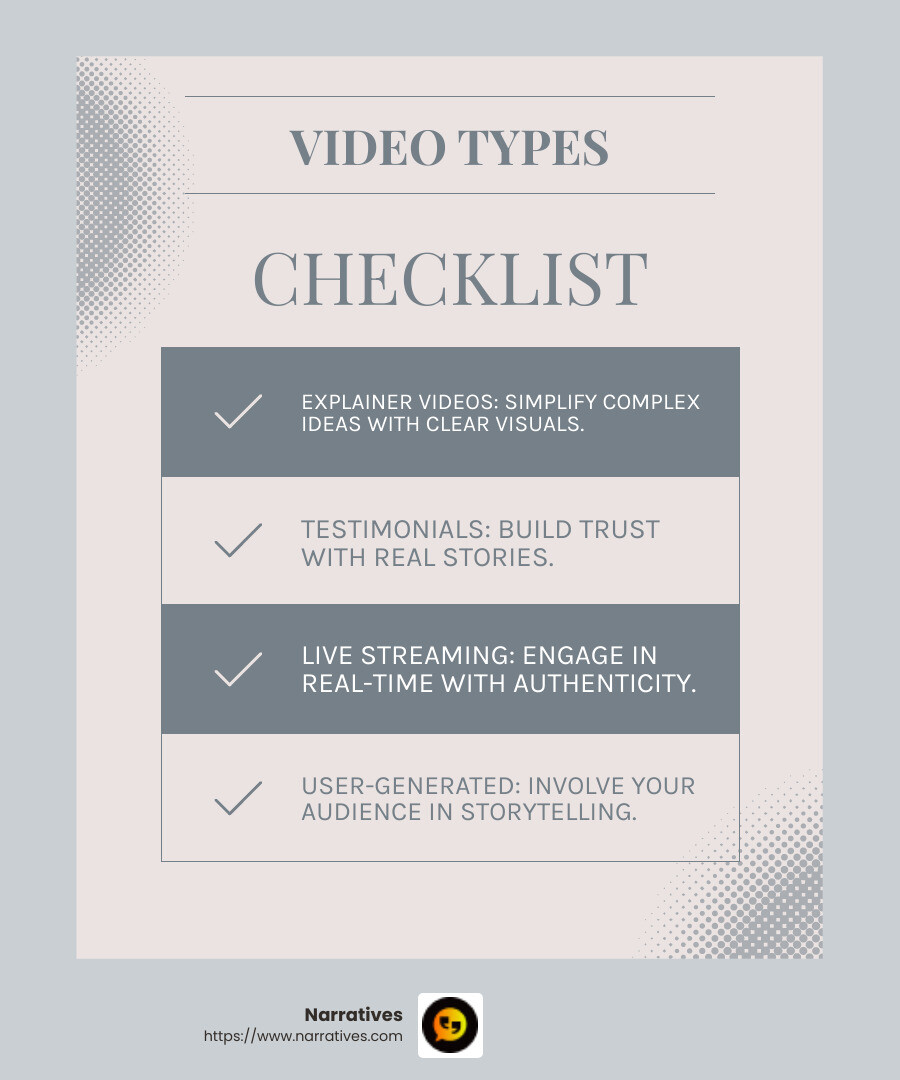 VIDEO TYPES

CHECKLIST

EXPLAINER VIDEOS: SIMPLIFY COMPLEX IDEAS WITH CLEAR VISUALS.

TESTIMONIALS: BUILD TRUST WITH REAL STORIES.

LIVE STREAMING: ENGAGE IN REAL-TIME WITH AUTHENTICITY.

USER-GENERATED: INVOLVE YOUR AUDIENCE IN STORYTELLING.

Narratives
https://www.narratives.com