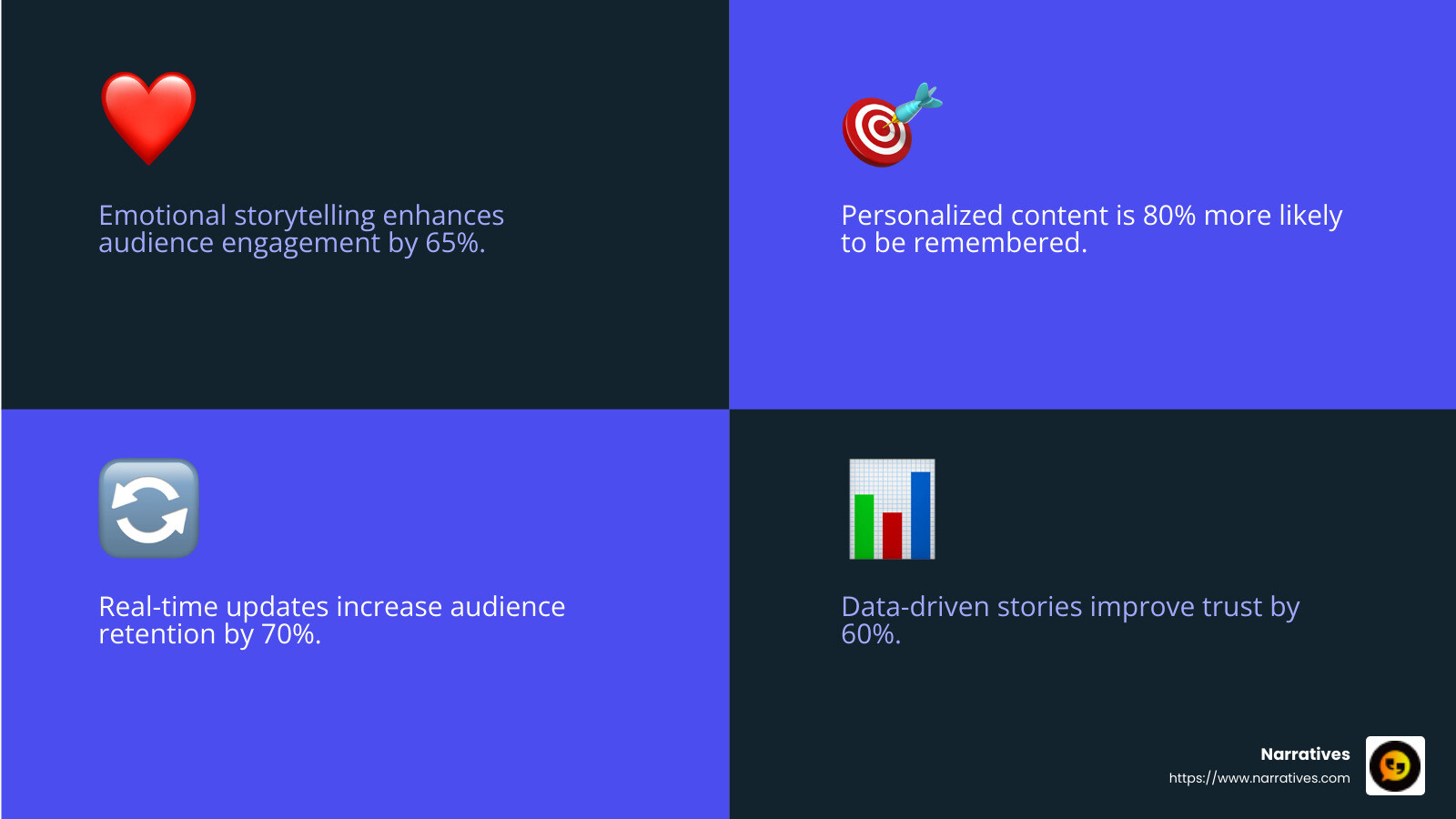 Emotional storytelling enhances audience engagement by 65%.

Personalized content is 80% more likely to be remembered.

Real-time updates increase audience retention by 70%.

Data-driven stories improve trust by 60%.

Narratives
https://www.narratives.com