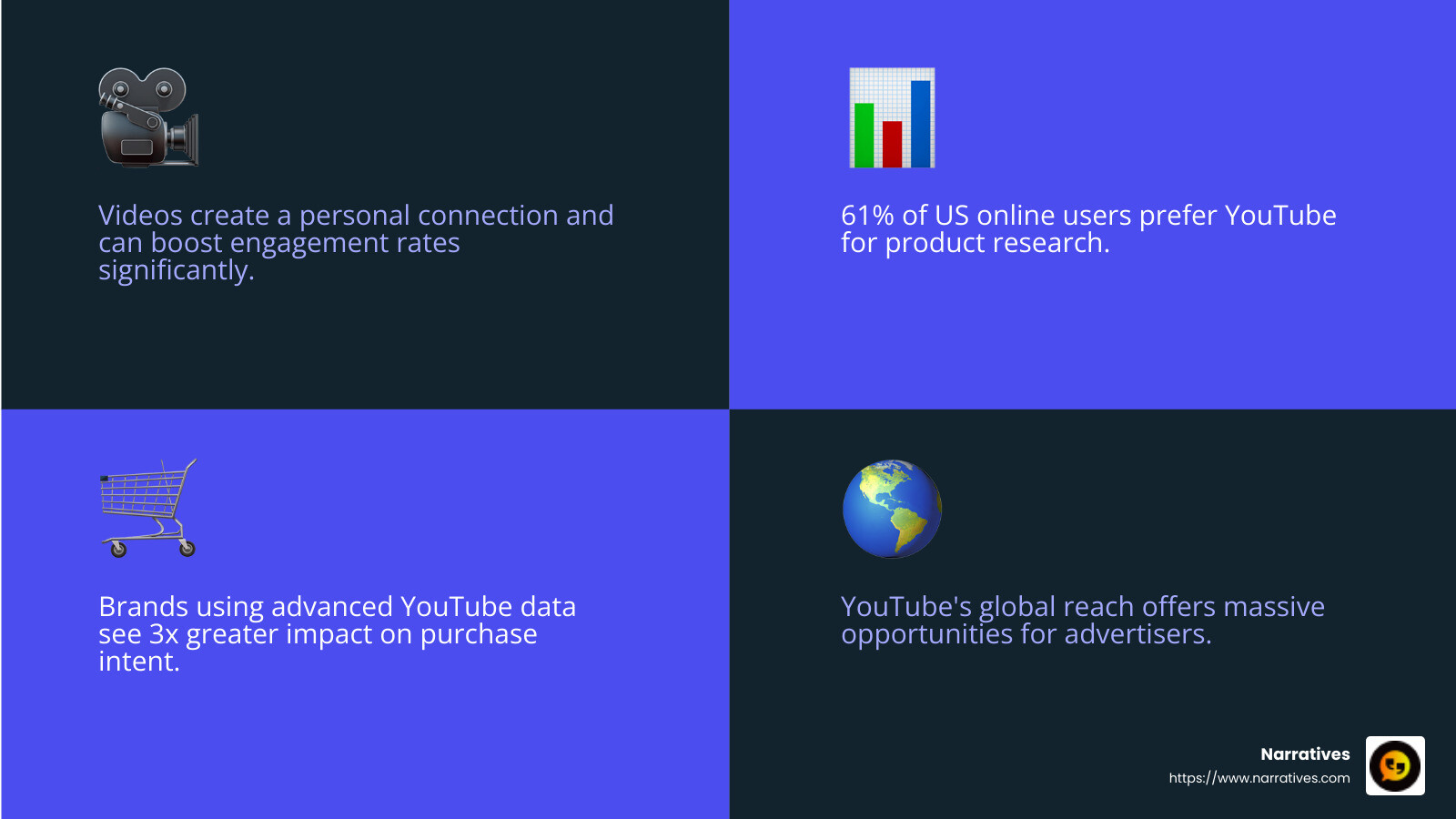 Videos create a personal connection and can boost engagement rates significantly.

61% of US online users prefer YouTube for product research.

Brands using advanced YouTube data see 3x greater impact on purchase intent.

YouTube's global reach offers massive opportunities for advertisers.

Narratives
https://www.narratives.com