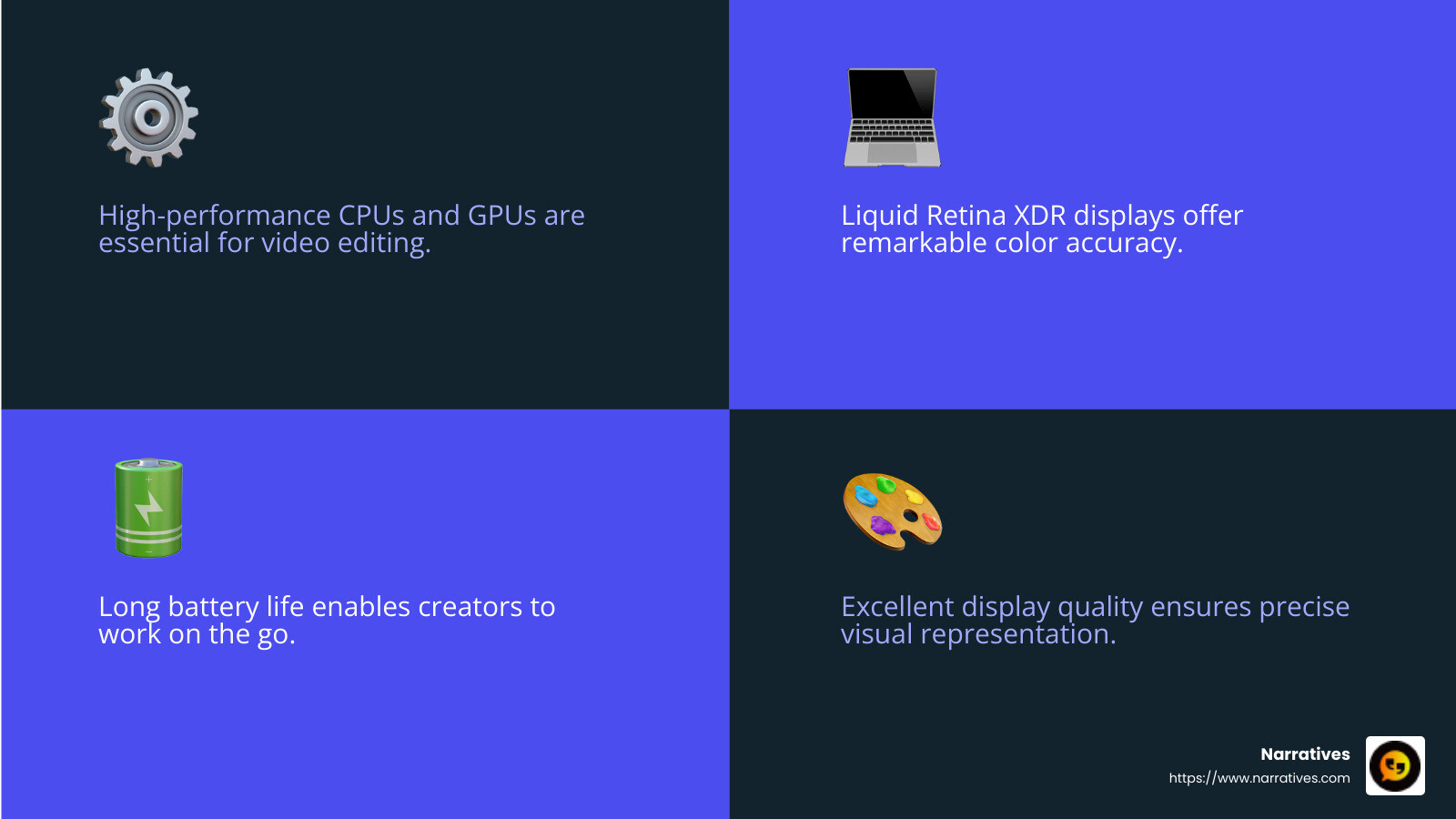 High-performance CPUs and GPUs are essential for video editing.

Liquid Retina XDR displays offer remarkable color accuracy.

Long battery life enables creators to work on the go.

Excellent display quality ensures precise visual representation.

Narratives
https://www.narratives.com