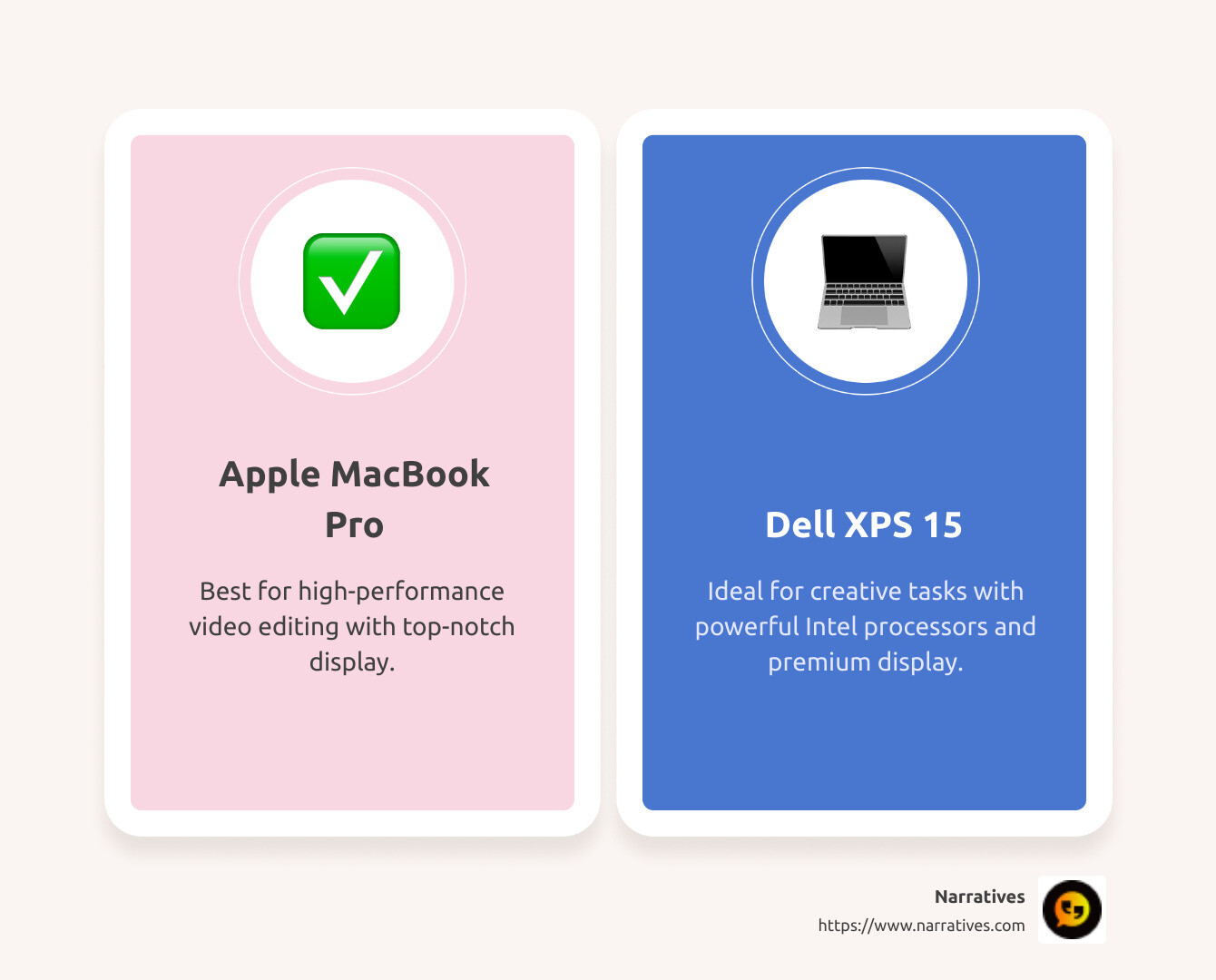 Apple MacBook Pro

Best for high-performance video editing with top-notch display.

Dell XPS 15

Ideal for creative tasks with powerful Intel processors and premium display.

Narratives
https://www.narratives.com