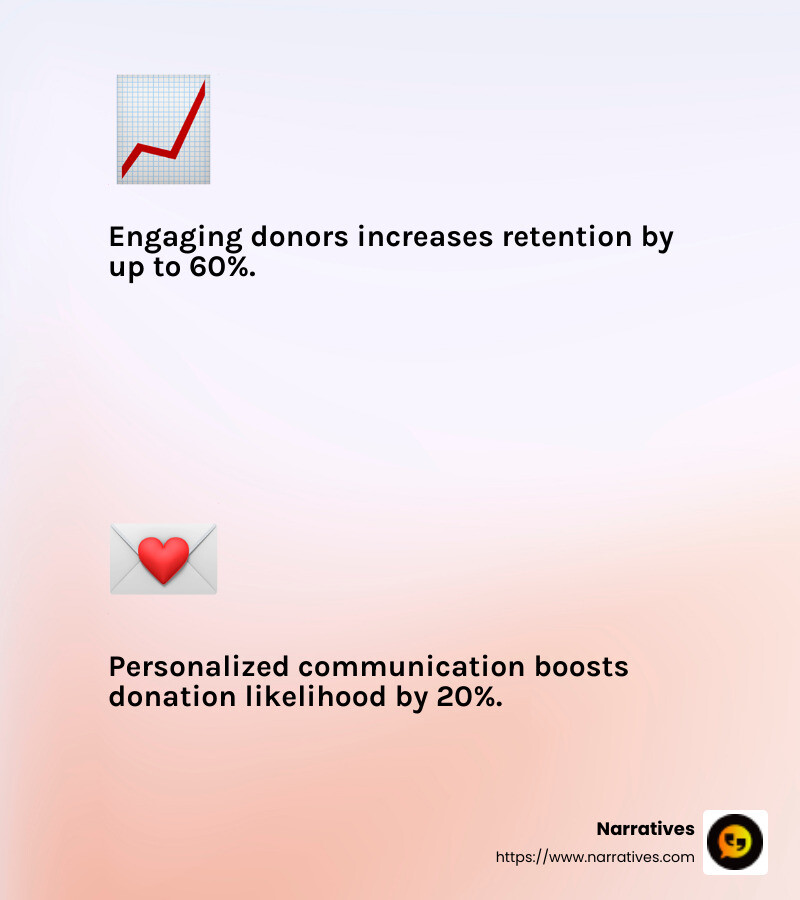 Engaging donors increases retention by up to 60%.

Personalized communication boosts donation likelihood by 20%.

Narratives
https://www.narratives.com