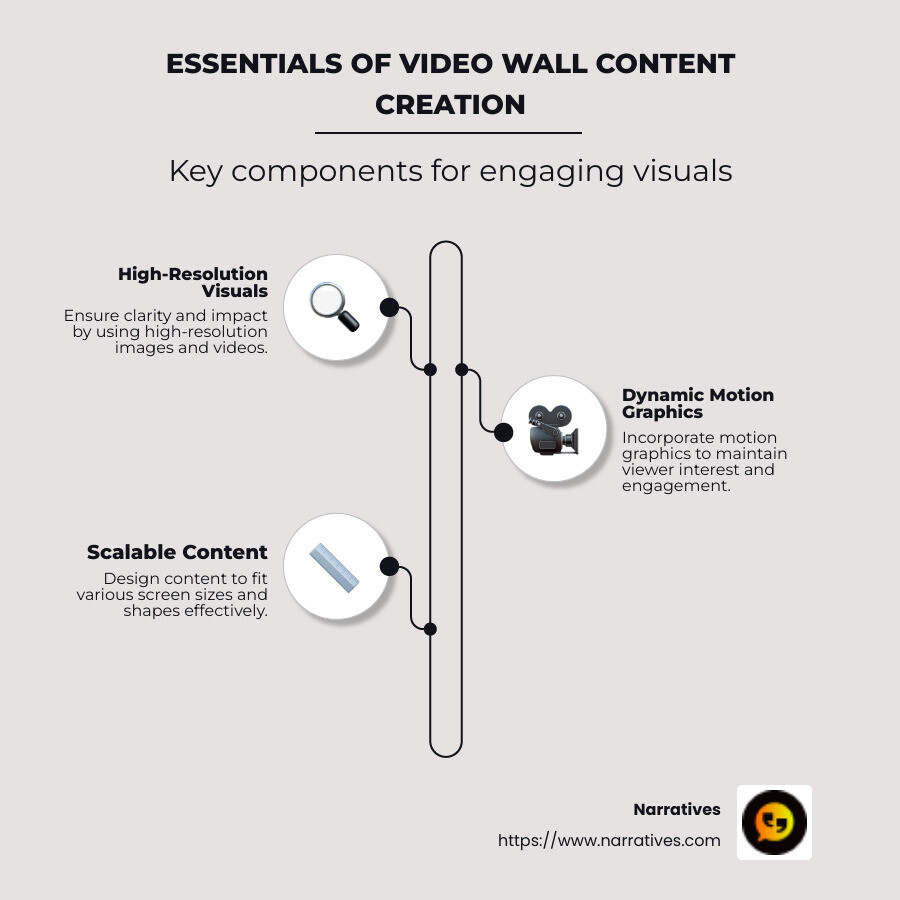 ESSENTIALS OF VIDEO WALL CONTENT CREATION

Key components for engaging visuals

High-Resolution Visuals
Ensure clarity and impact by using high-resolution images and videos.

Dynamic Motion Graphics
Incorporate motion graphics to maintain viewer interest and engagement.

Scalable Content
Design content to fit various screen sizes and shapes effectively.

Narratives
https://www.narratives.com