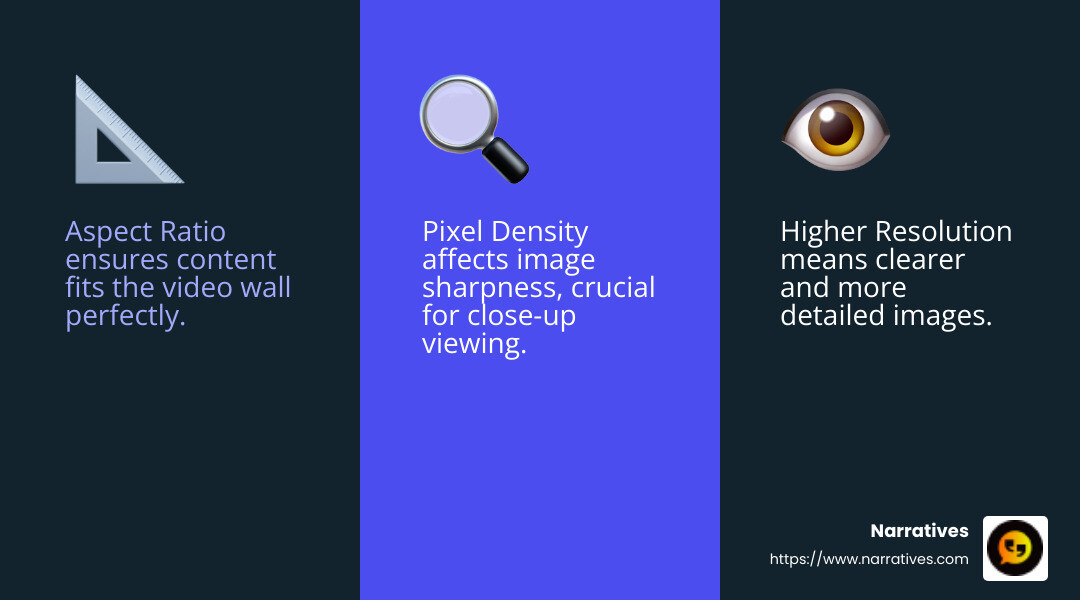 Aspect Ratio ensures content fits the video wall perfectly.

Pixel Density affects image sharpness, crucial for close-up viewing.

Higher Resolution means clearer and more detailed images.

Narratives
https://www.narratives.com