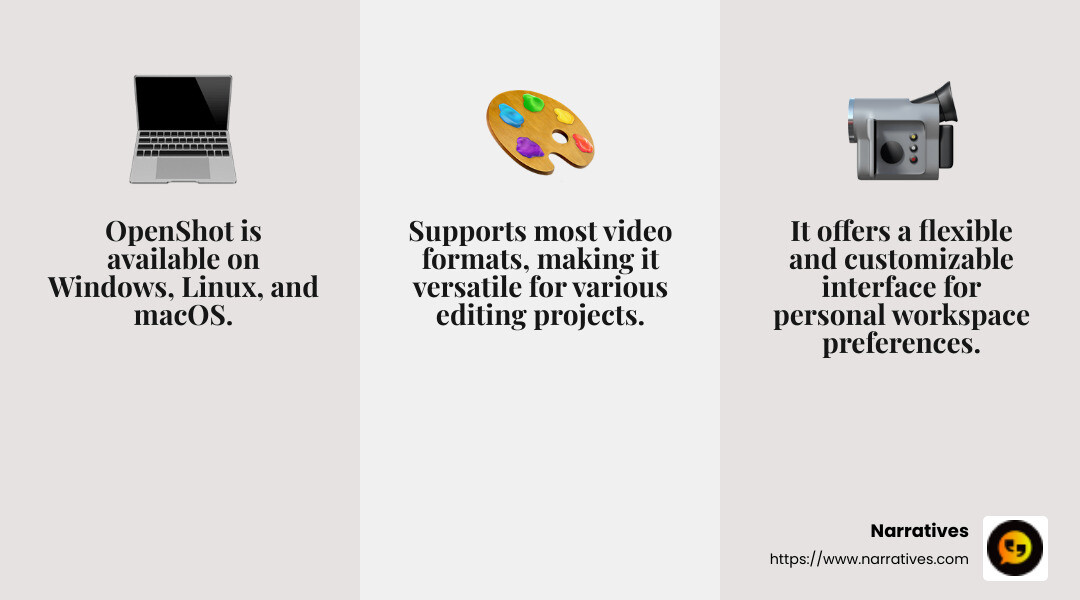 OpenShot is available on Windows, Linux, and macOS.

Supports most video formats, making it versatile for various editing projects.

It offers a flexible and customizable interface for personal workspace preferences.

Narratives
https://www.narratives.com