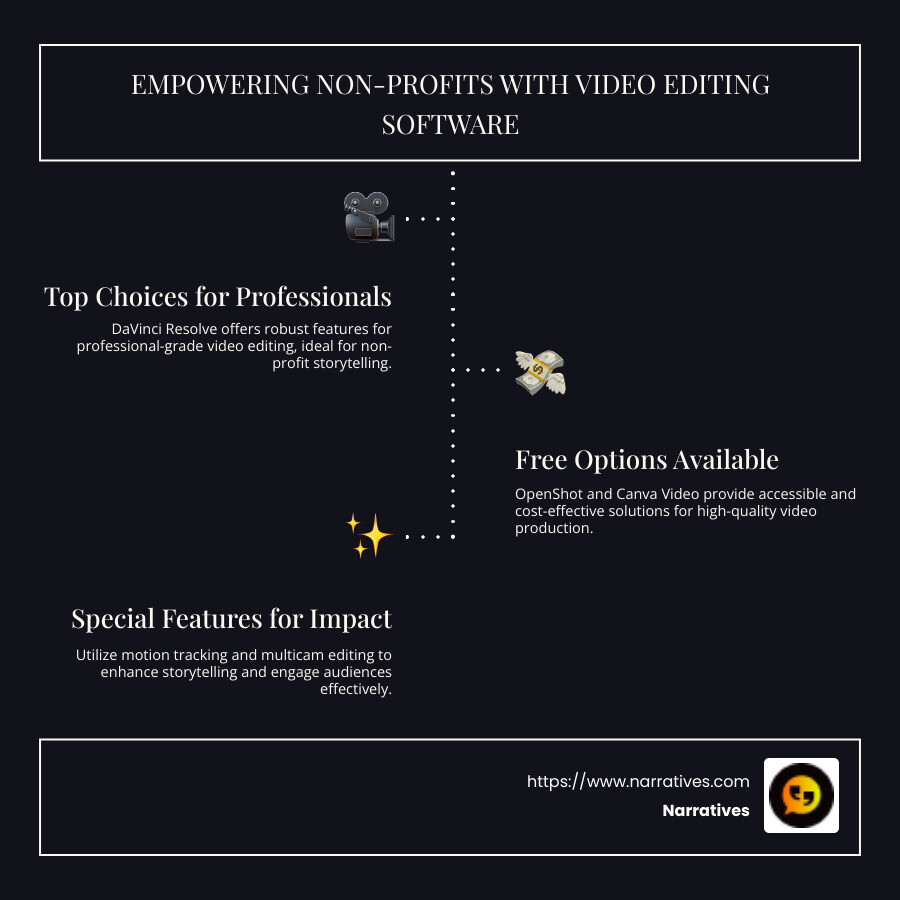 EMPOWERING NON-PROFITS WITH VIDEO EDITING SOFTWARE

Top Choices for Professionals

DaVinci Resolve offers robust features for professional-grade video editing, ideal for non-profit storytelling.

Free Options Available

OpenShot and Canva Video provide accessible and cost-effective solutions for high-quality video production.

Special Features for Impact

Utilize motion tracking and multicam editing to enhance storytelling and engage audiences effectively.

https://www.narratives.com
Narratives