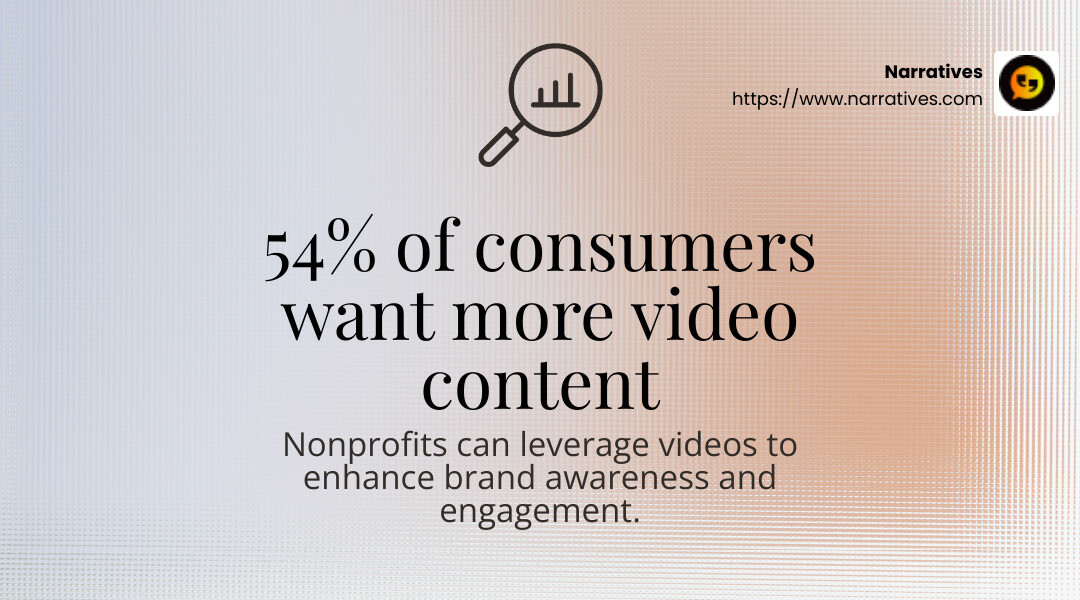 Narratives
https://www.narratives.com

54% of consumers want more video content

Nonprofits can leverage videos to enhance brand awareness and engagement.