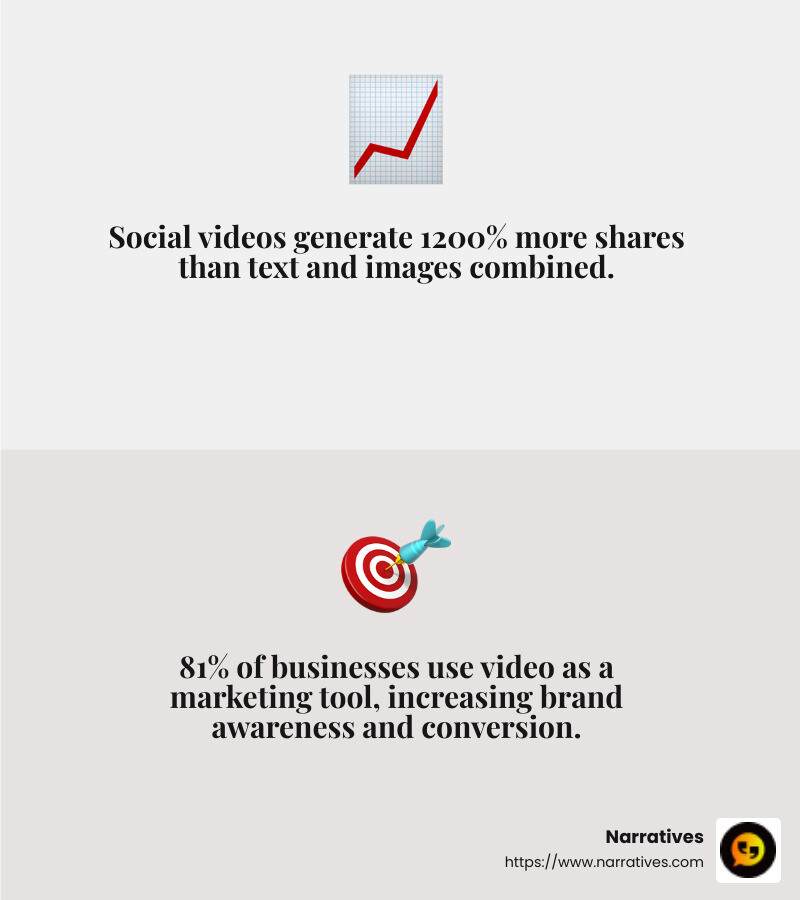 Social videos generate 1200% more shares than text and images combined.

81% of businesses use video as a marketing tool, increasing brand awareness and conversion.

Narratives
https://www.narratives.com