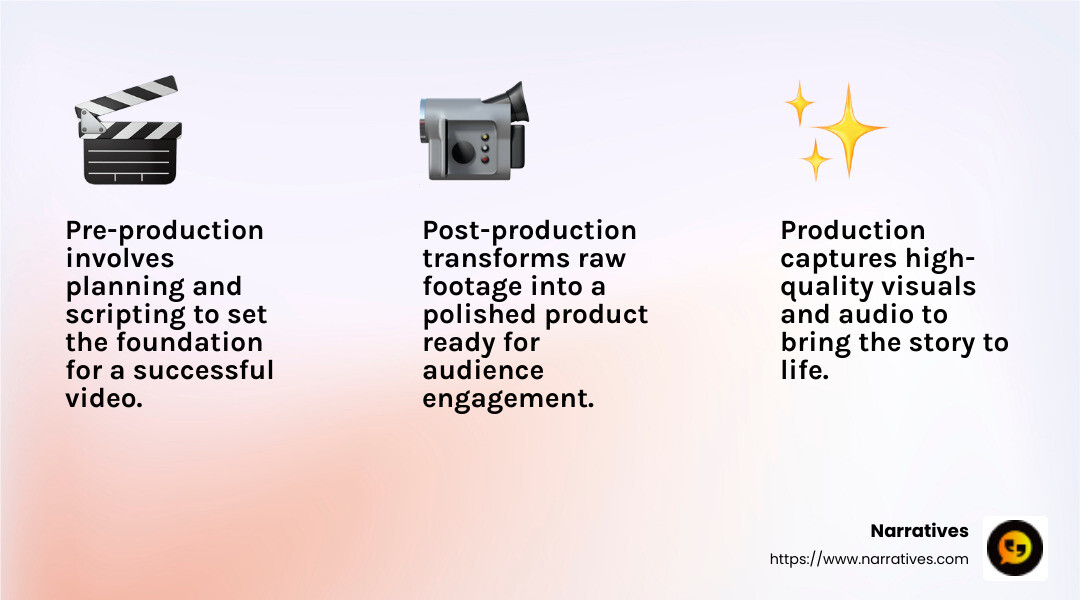 Pre-production involves planning and scripting to set the foundation for a successful video.

Post-production transforms raw footage into a polished product ready for audience engagement.

Production captures high-quality visuals and audio to bring the story to life.

Narratives
https://www.narratives.com