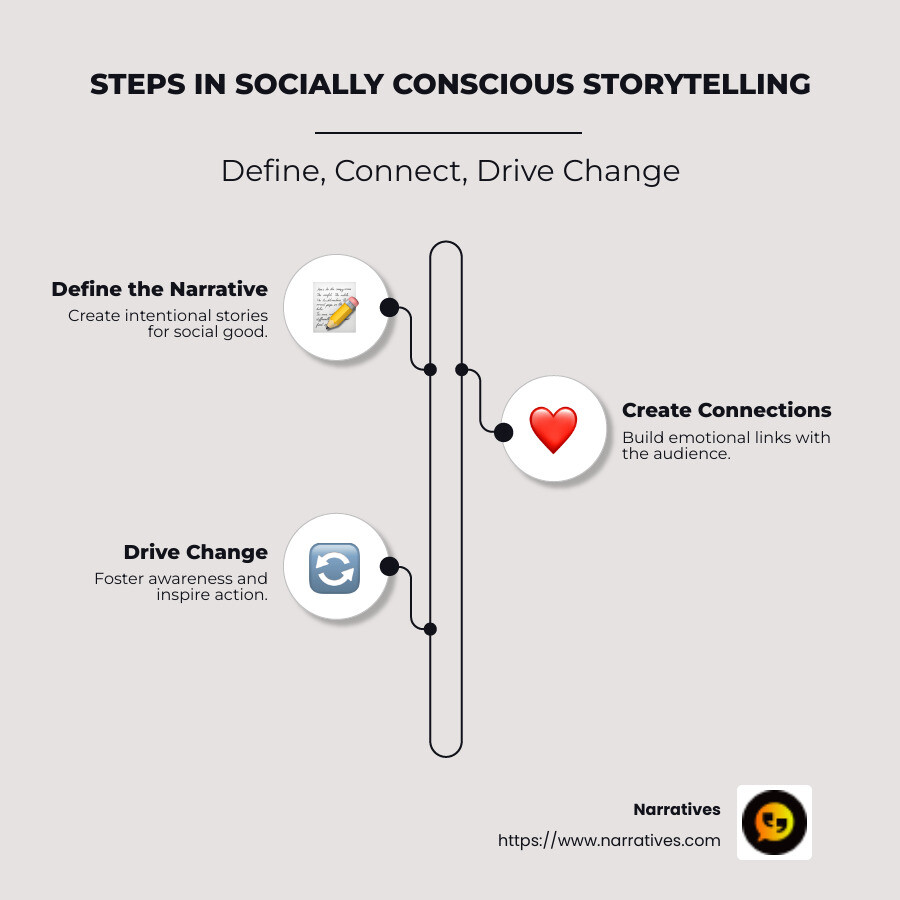 STEPS IN SOCIALLY CONSCIOUS STORYTELLING

Define, Connect, Drive Change

Define the Narrative
Create intentional stories for social good.

Create Connections
Build emotional links with the audience.

Drive Change
Foster awareness and inspire action.

Narratives
https://www.narratives.com