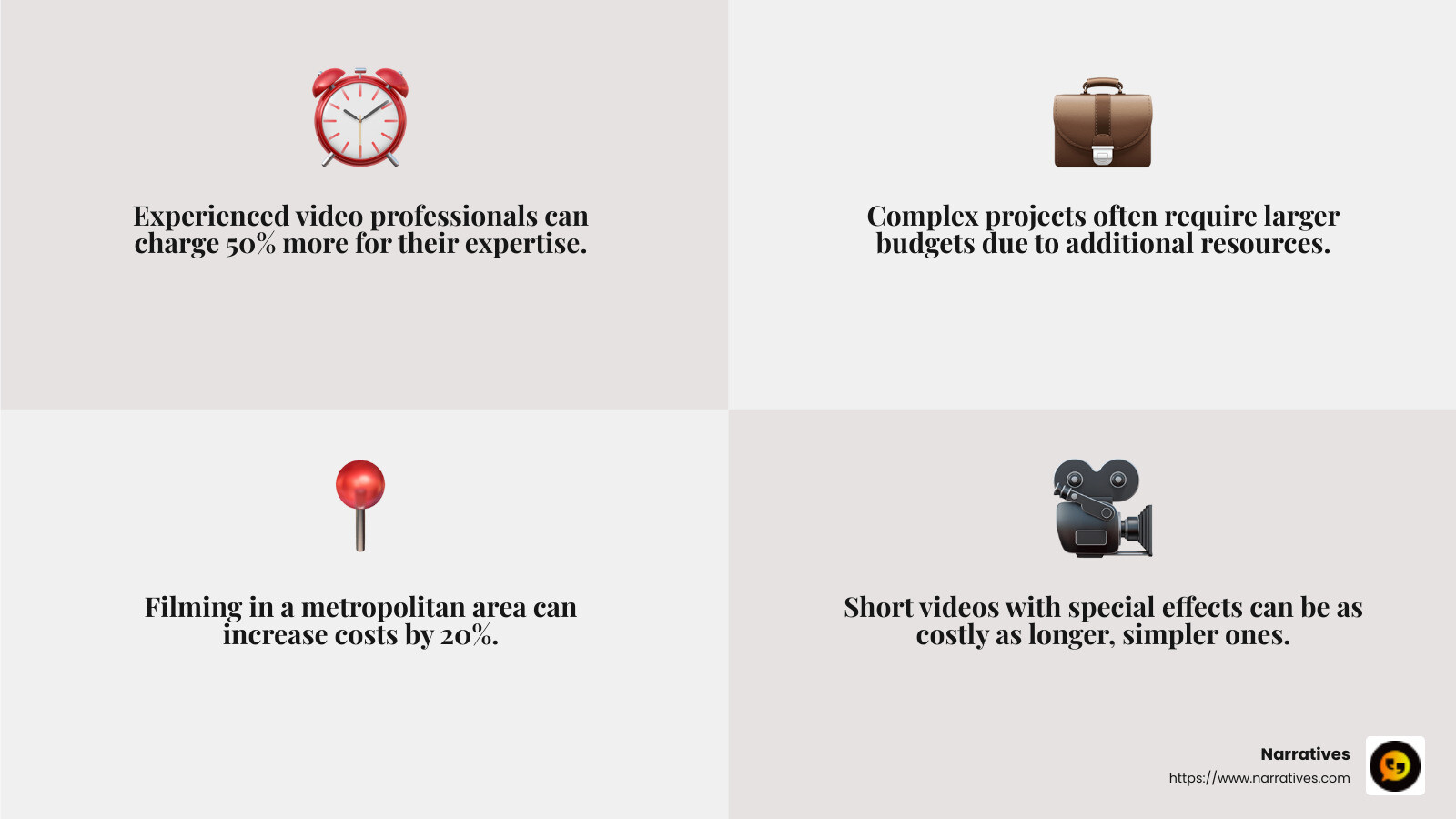 Experienced video professionals can charge 50% more for their expertise.

Complex projects often require larger budgets due to additional resources.

Filming in a metropolitan area can increase costs by 20%.

Short videos with special effects can be as costly as longer, simpler ones.

Narratives
https://www.narratives.com