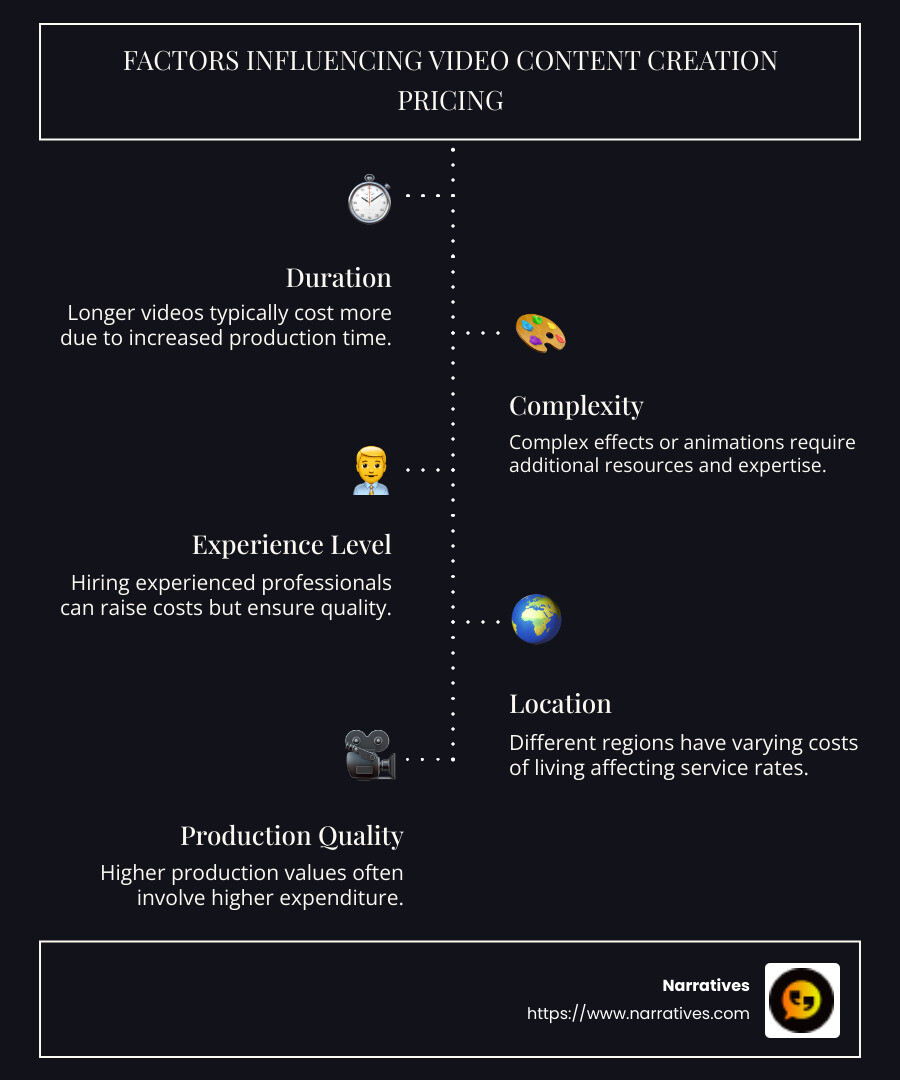 FACTORS INFLUENCING VIDEO CONTENT CREATION PRICING

Duration
Longer videos typically cost more due to increased production time.

Complexity
Complex effects or animations require additional resources and expertise.

Experience Level
Hiring experienced professionals can raise costs but ensure quality.

Location
Different regions have varying costs of living affecting service rates.

Production Quality
Higher production values often involve higher expenditure.

Narratives
https://www.narratives.com