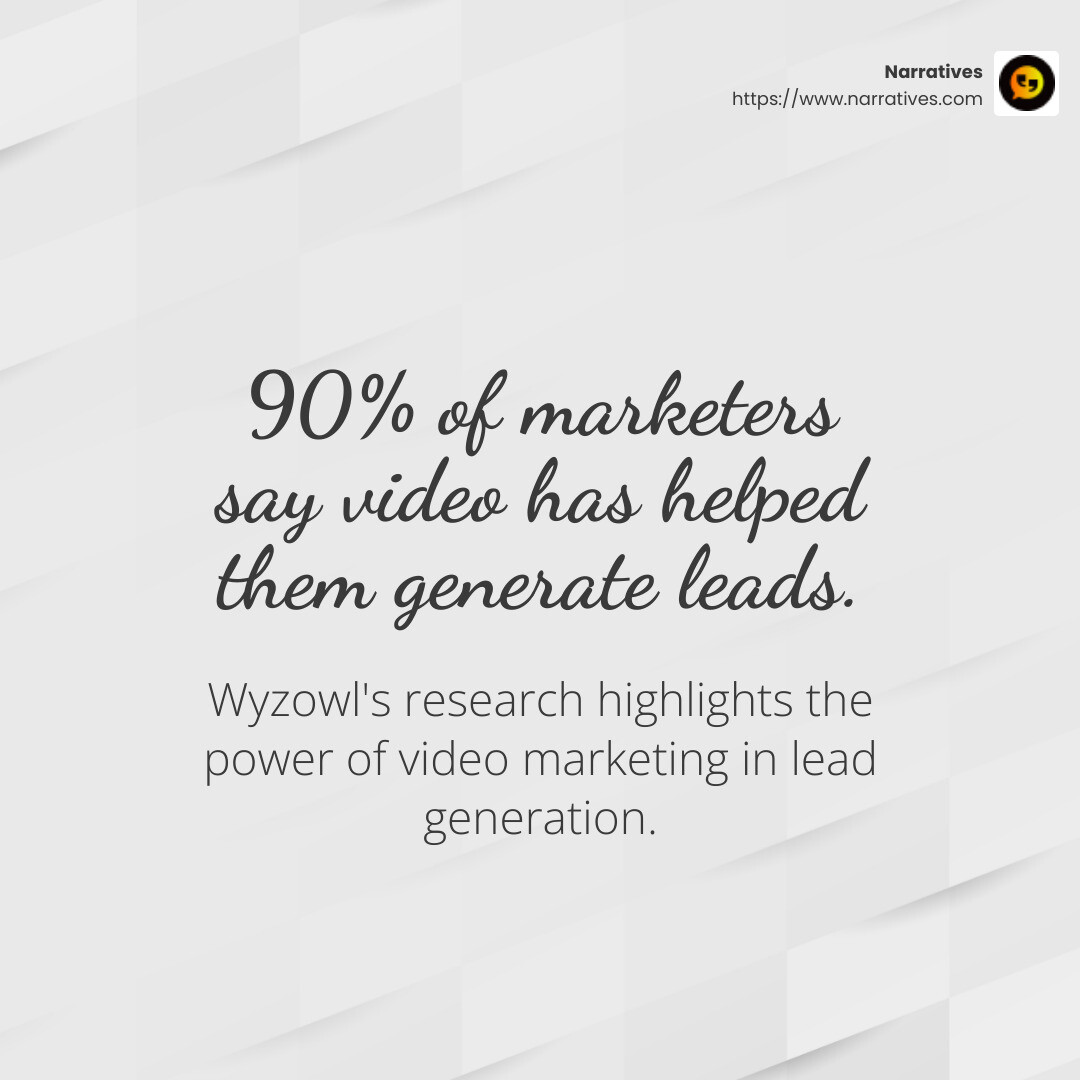 Narratives
https://www.narratives.com

90% of marketers say video has helped them generate leads.

Wyzowl's research highlights the power of video marketing in lead generation.