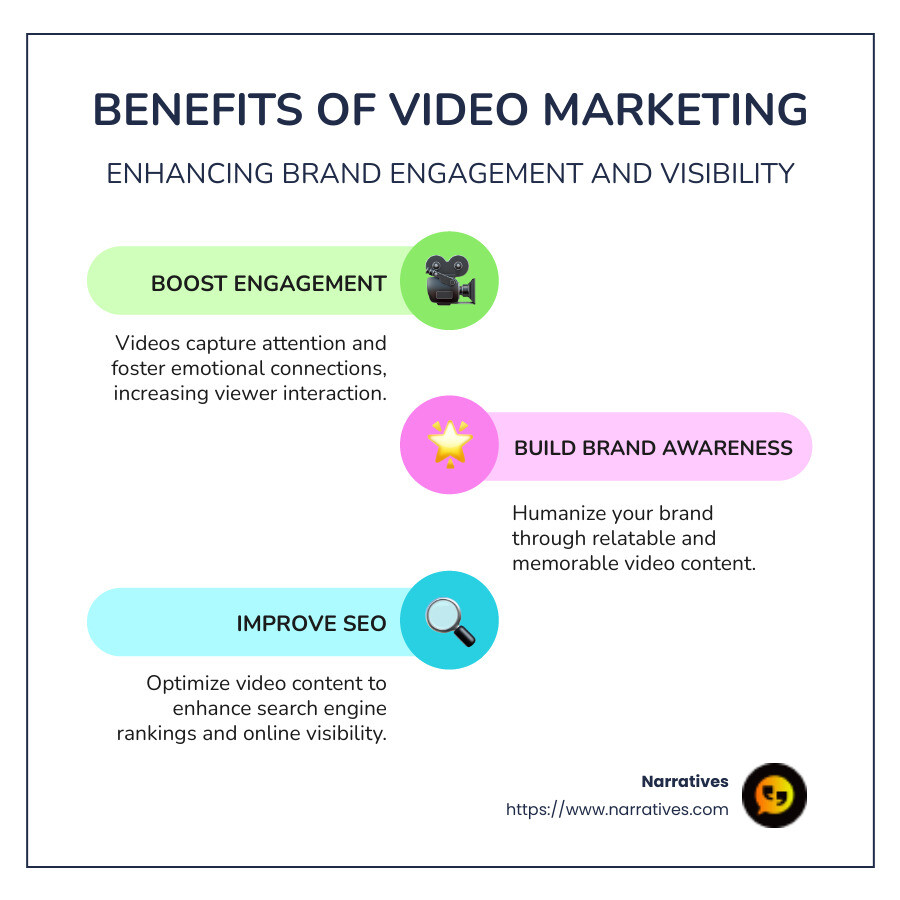 BENEFITS OF VIDEO MARKETING

ENHANCING BRAND ENGAGEMENT AND VISIBILITY

BOOST ENGAGEMENT

Videos capture attention and foster emotional connections, increasing viewer interaction.

BUILD BRAND AWARENESS

Humanize your brand through relatable and memorable video content.

IMPROVE SEO

Optimize video content to enhance search engine rankings and online visibility.

Narratives
https://www.narratives.com