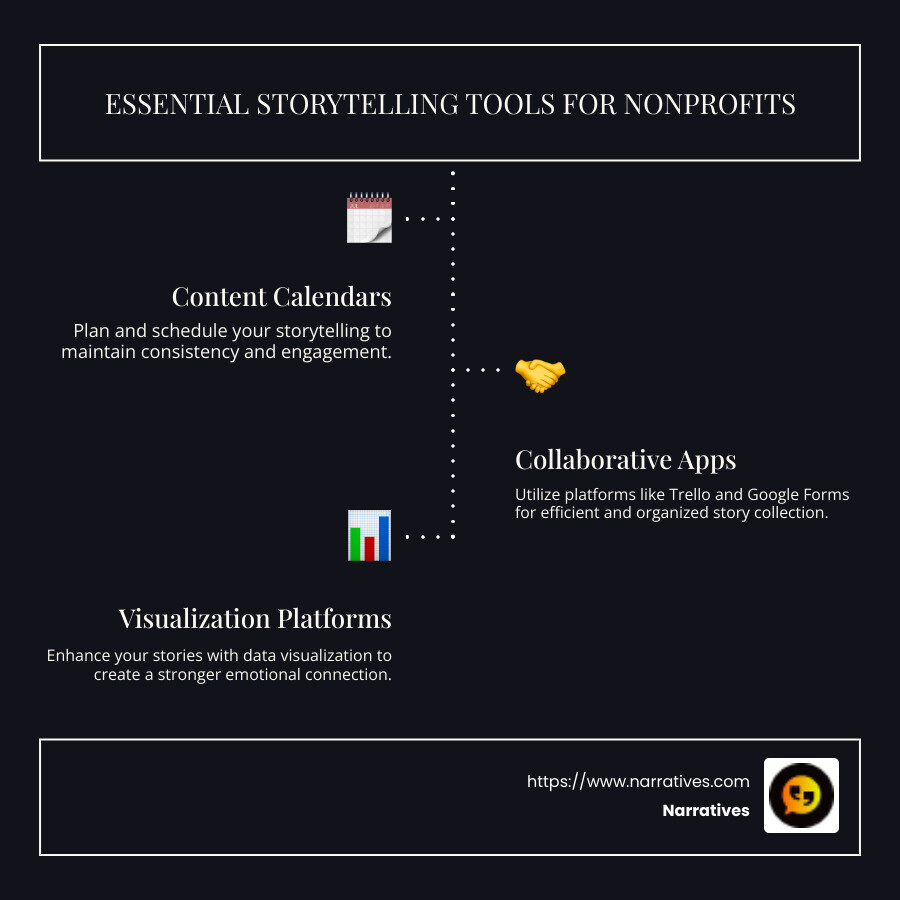 ESSENTIAL STORYTELLING TOOLS FOR NONPROFITS

Content Calendars

Plan and schedule your storytelling to maintain consistency and engagement.

Collaborative Apps

Utilize platforms like Trello and Google Forms for efficient and organized story collection.

Visualization Platforms

Enhance your stories with data visualization to create a stronger emotional connection.

https://www.narratives.com
Narratives