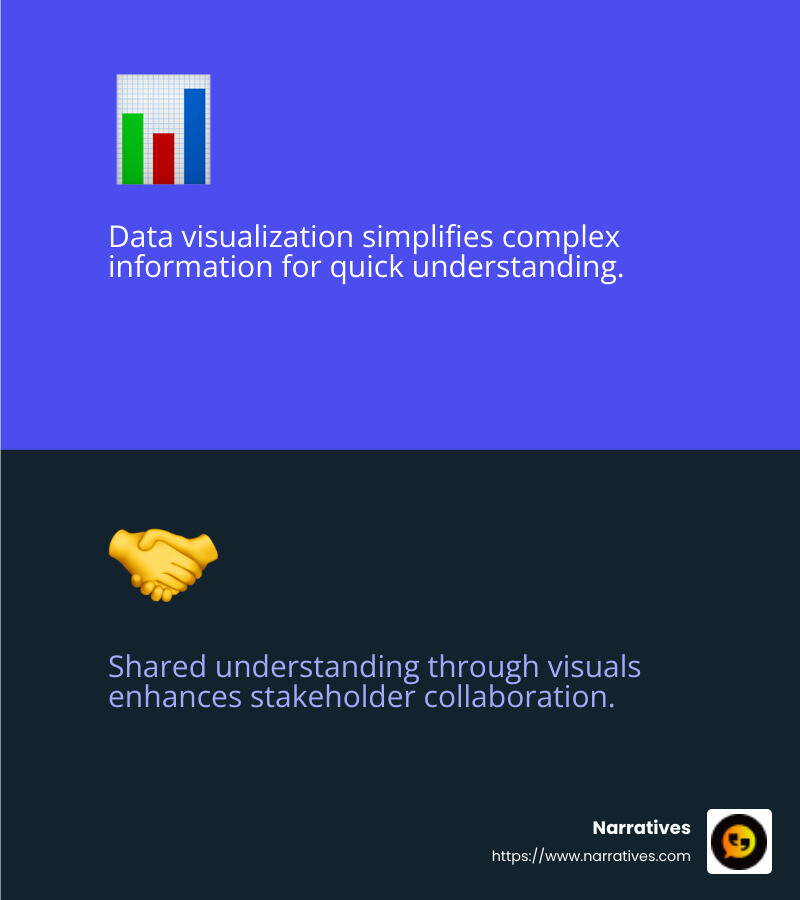 Data visualization simplifies complex information for quick understanding.

Shared understanding through visuals enhances stakeholder collaboration.

Narratives
https://www.narratives.com