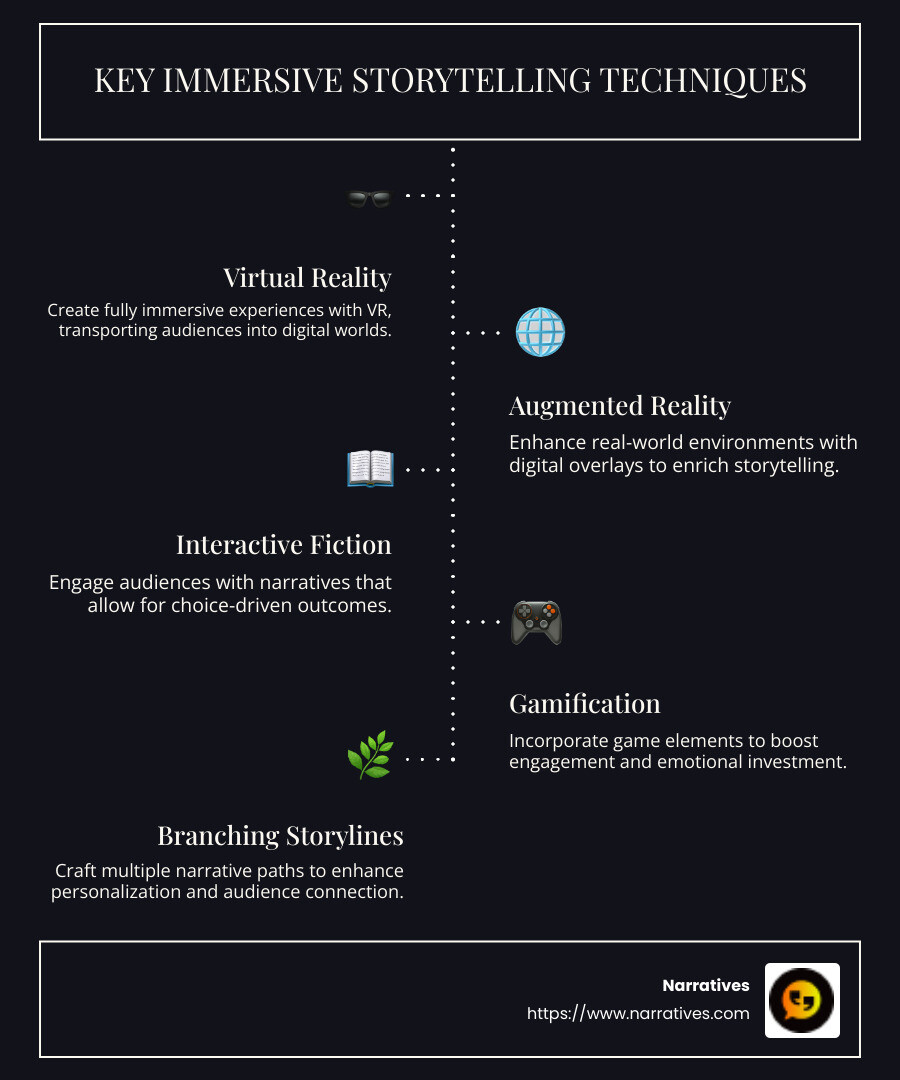 KEY IMMERSIVE STORYTELLING TECHNIQUES

Virtual Reality
Create fully immersive experiences with VR, transporting audiences into digital worlds.

Augmented Reality
Enhance real-world environments with digital overlays to enrich storytelling.

Interactive Fiction
Engage audiences with narratives that allow for choice-driven outcomes.

Gamification
Incorporate game elements to boost engagement and emotional investment.

Branching Storylines
Craft multiple narrative paths to enhance personalization and audience connection.

Narratives
https://www.narratives.com