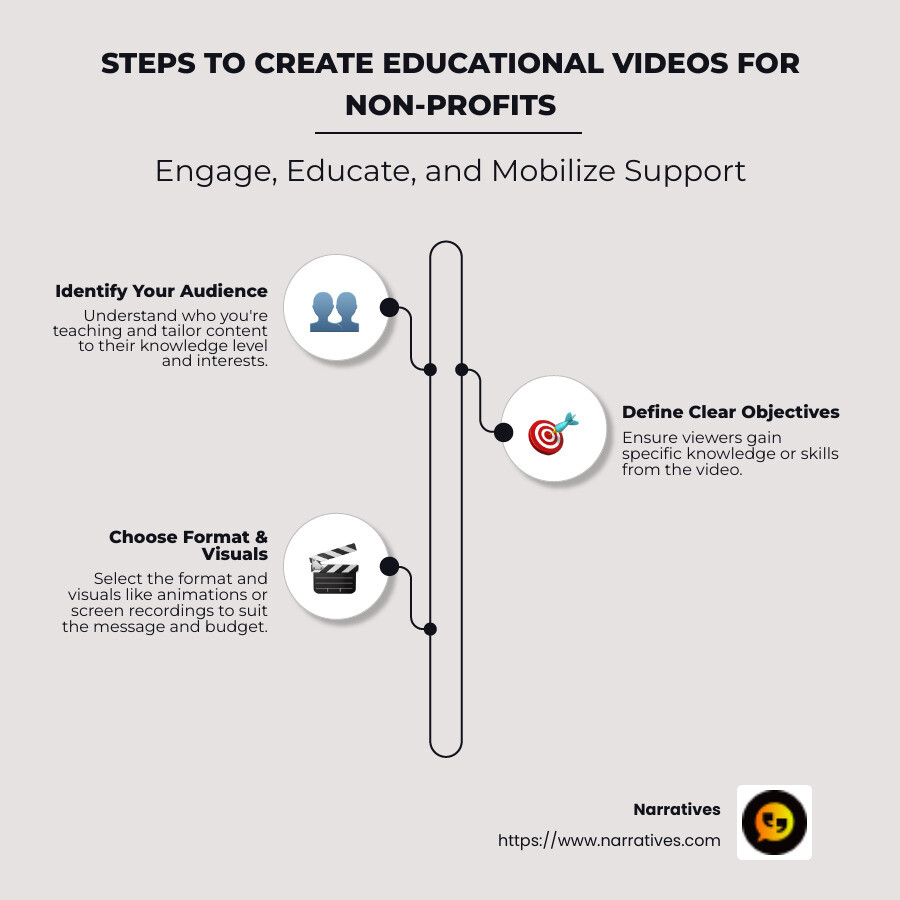 STEPS TO CREATE EDUCATIONAL VIDEOS FOR NON-PROFITS

Engage, Educate, and Mobilize Support

Identify Your Audience
Understand who you're teaching and tailor content to their knowledge level and interests.

Define Clear Objectives
Ensure viewers gain specific knowledge or skills from the video.

Choose Format & Visuals
Select the format and visuals like animations or screen recordings to suit the message and budget.

Narratives
https://www.narratives.com