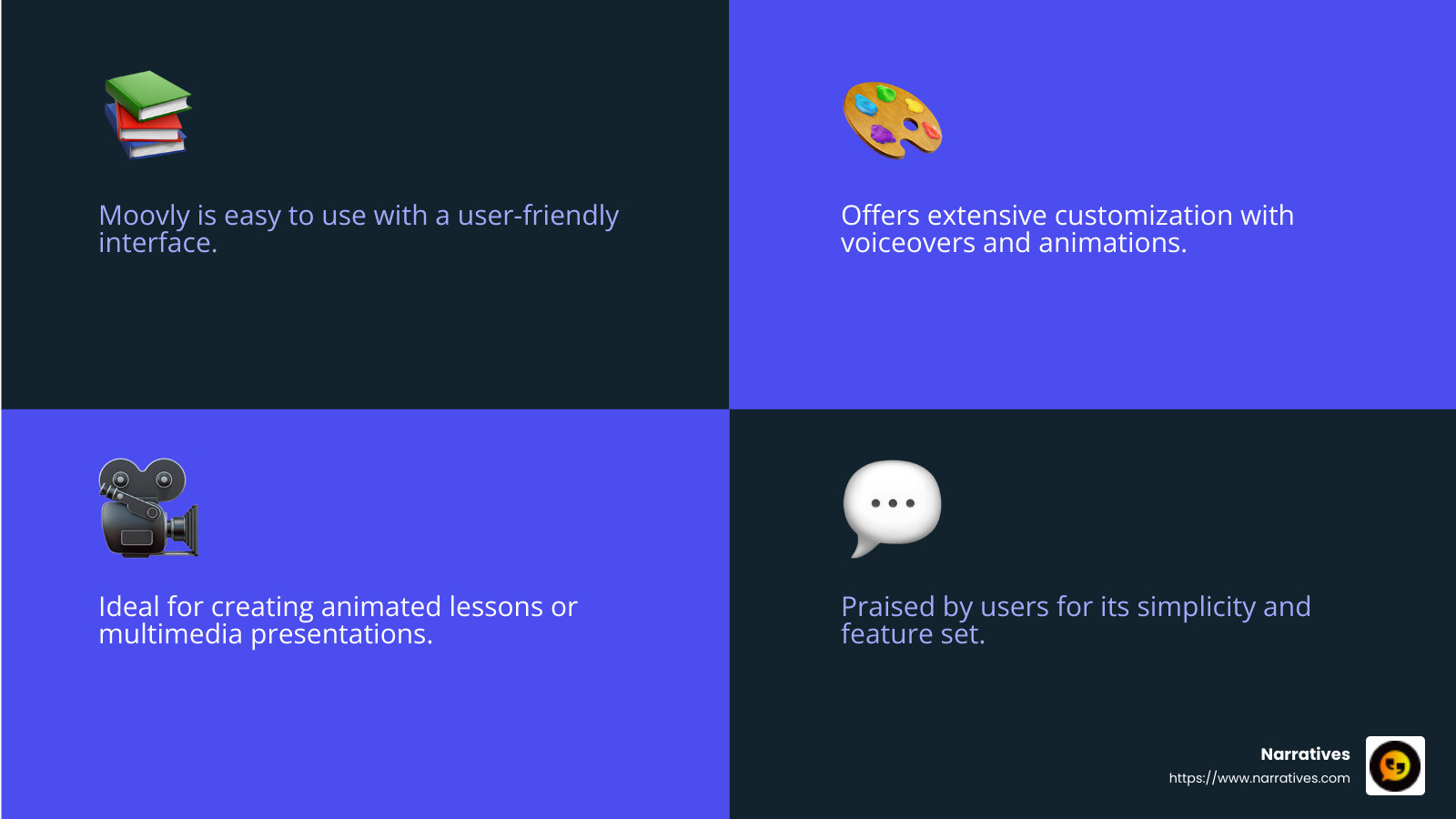 Moovly is easy to use with a user-friendly interface.

Offers extensive customization with voiceovers and animations.

Ideal for creating animated lessons or multimedia presentations.

Praised by users for its simplicity and feature set.

Narratives
https://www.narratives.com