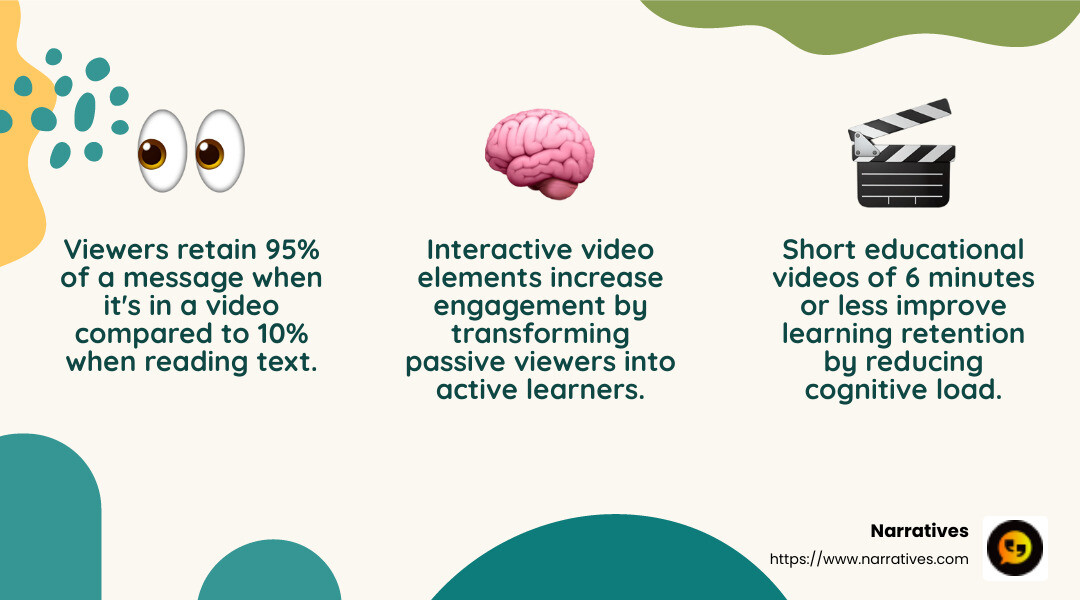 Viewers retain 95% of a message when it's in a video compared to 10% when reading text.

Interactive video elements increase engagement by transforming passive viewers into active learners.

Short educational videos of 6 minutes or less improve learning retention by reducing cognitive load.

Narratives
https://www.narratives.com