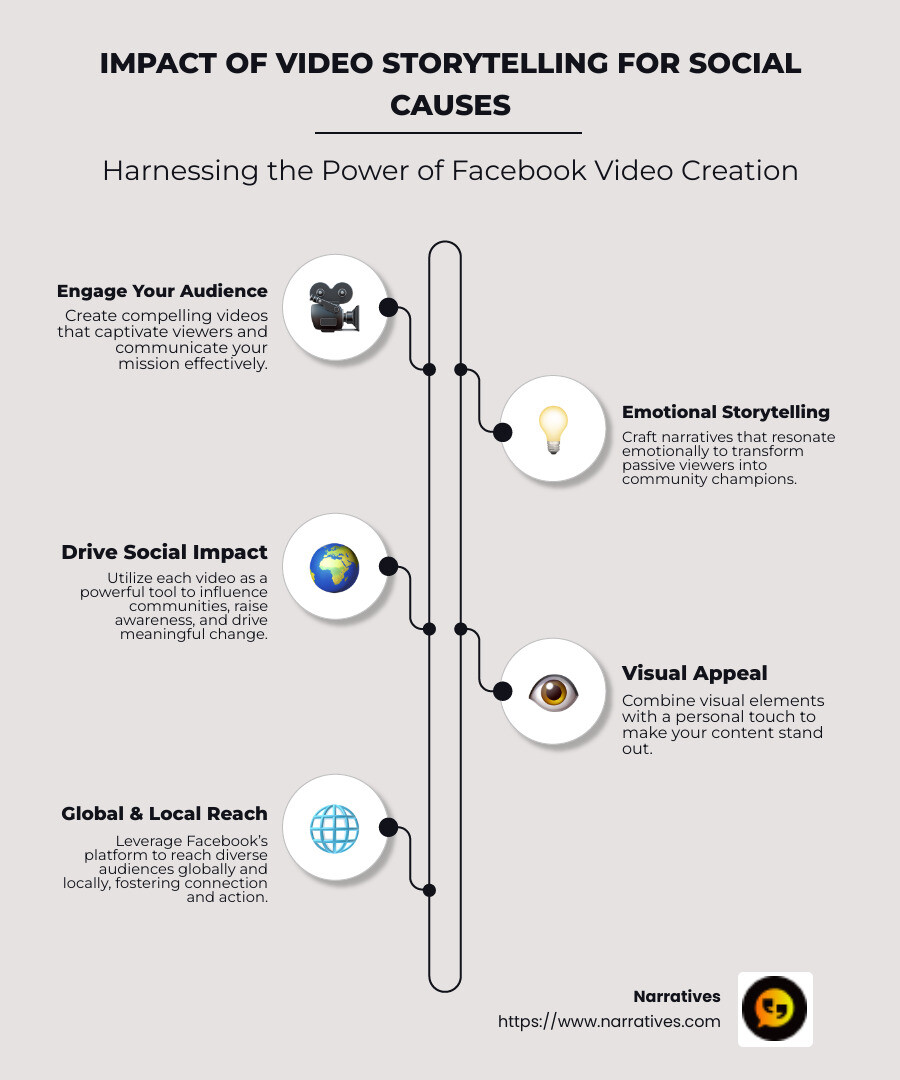 IMPACT OF VIDEO STORYTELLING FOR SOCIAL CAUSES

Harnessing the Power of Facebook Video Creation

Engage Your Audience
Create compelling videos that captivate viewers and communicate your mission effectively.

Emotional Storytelling
Craft narratives that resonate emotionally to transform passive viewers into community champions.

Drive Social Impact
Utilize each video as a powerful tool to influence communities, raise awareness, and drive meaningful change.

Visual Appeal
Combine visual elements with a personal touch to make your content stand out.

Global & Local Reach
Leverage Facebook's platform to reach diverse audiences globally and locally, fostering connection and action.

Narratives
https://www.narratives.com