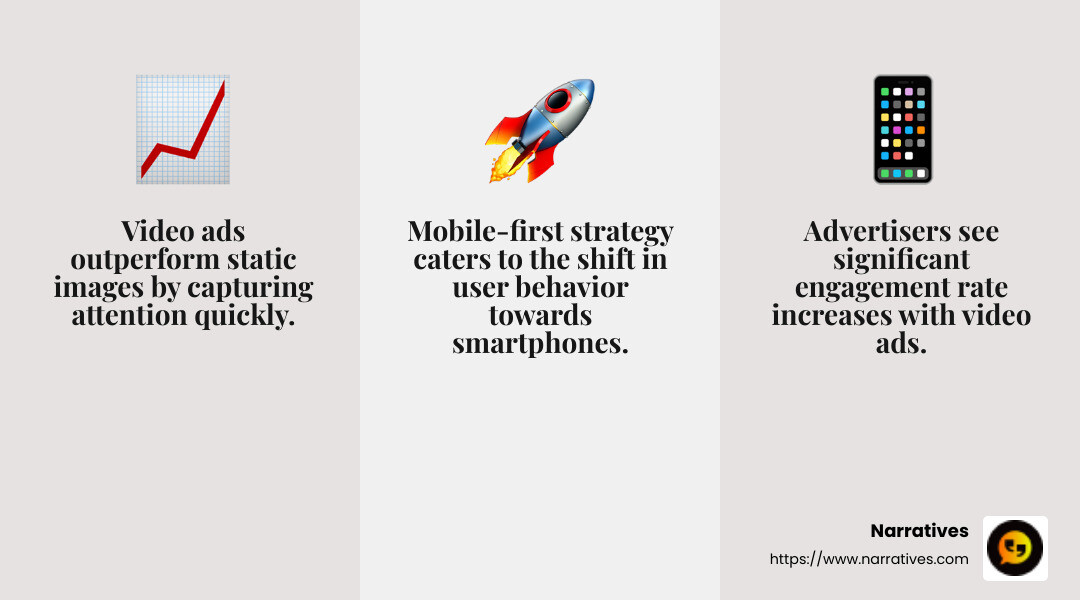 Video ads outperform static images by capturing attention quickly.

Mobile-first strategy caters to the shift in user behavior towards smartphones.

Advertisers see significant engagement rate increases with video ads.

Narratives
https://www.narratives.com