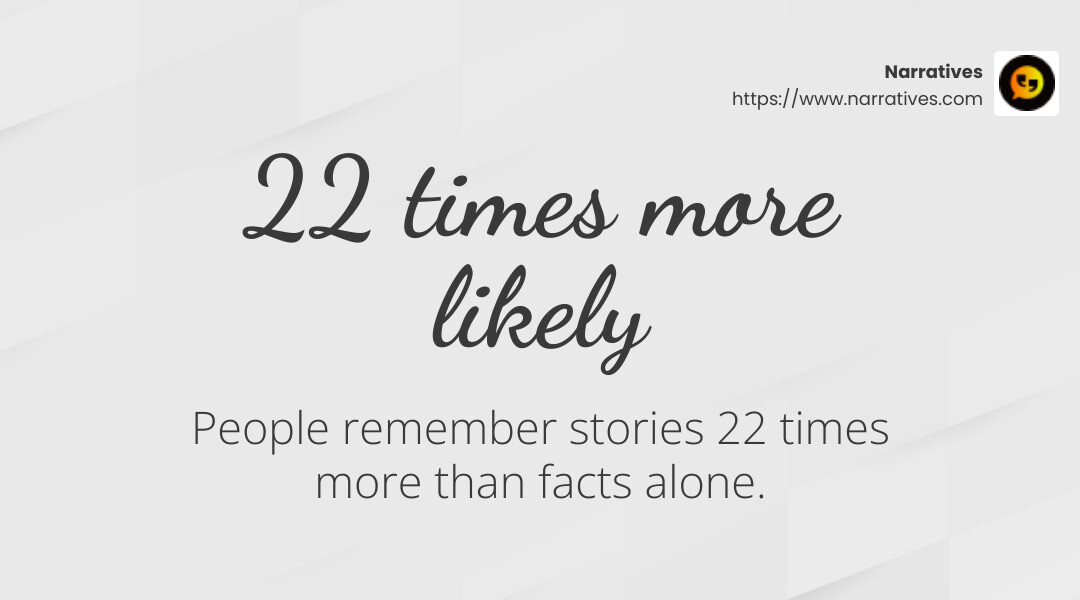 Narratives
https://www.narratives.com

22 times more likely

People remember stories 22 times more than facts alone.