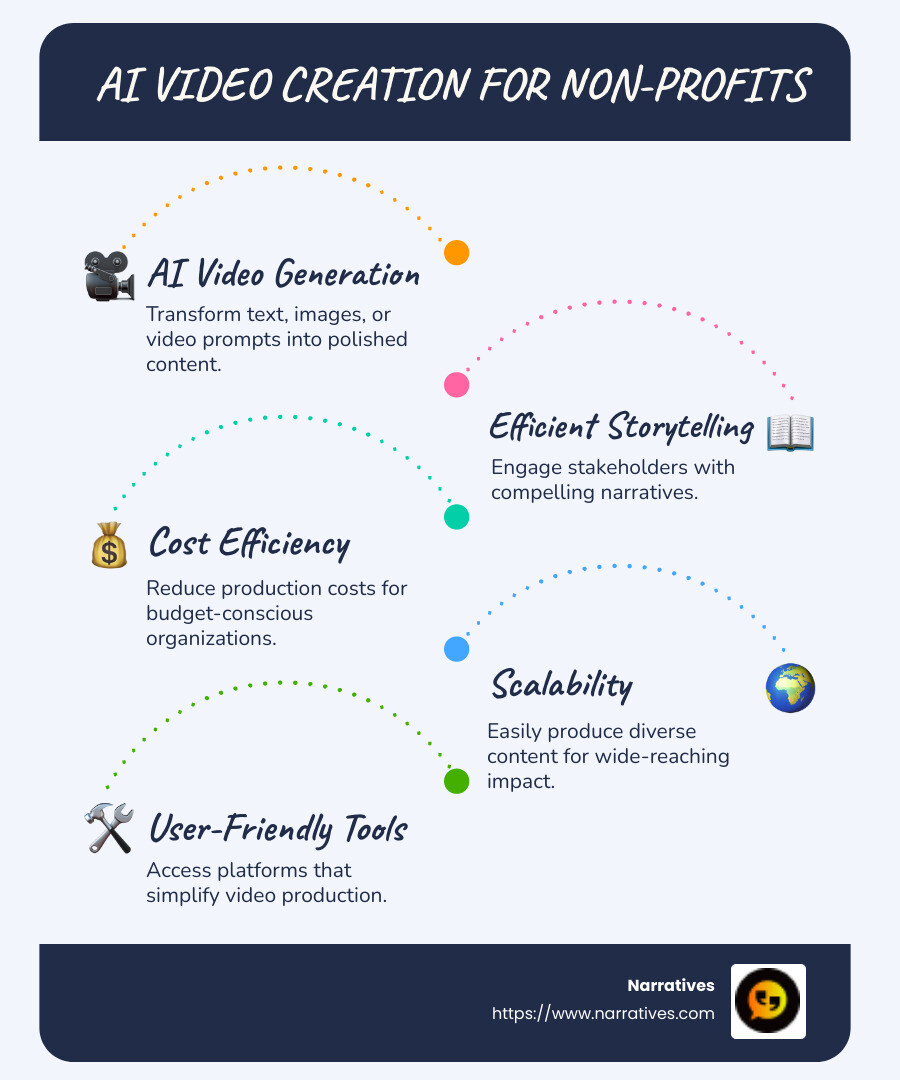 AI VIDEO CREATION FOR NON-PROFITS

AI Video Generation

Transform text, images, or video prompts into polished content.

Efficient Storytelling

Engage stakeholders with compelling narratives.

Cost Efficiency

Reduce production costs for budget-conscious organizations.

Scalability

Easily produce diverse content for wide-reaching impact.

User-Friendly Tools

Access platforms that simplify video production.

Narratives
https://www.narratives.com