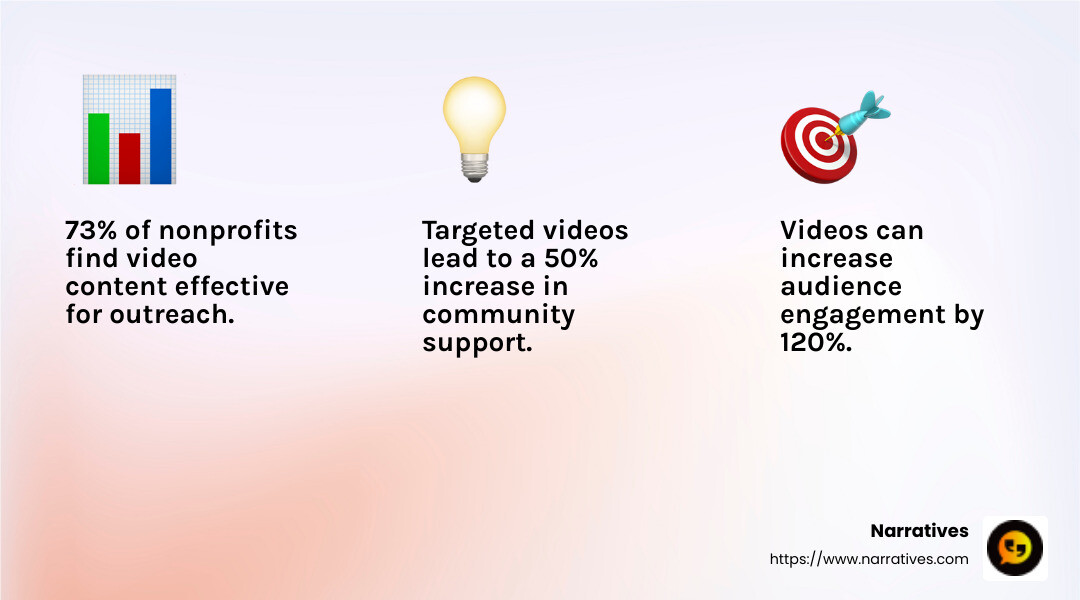 73% of nonprofits find video content effective for outreach.

Targeted videos lead to a 50% increase in community support.

Videos can increase audience engagement by 120%.

Narratives
https://www.narratives.com