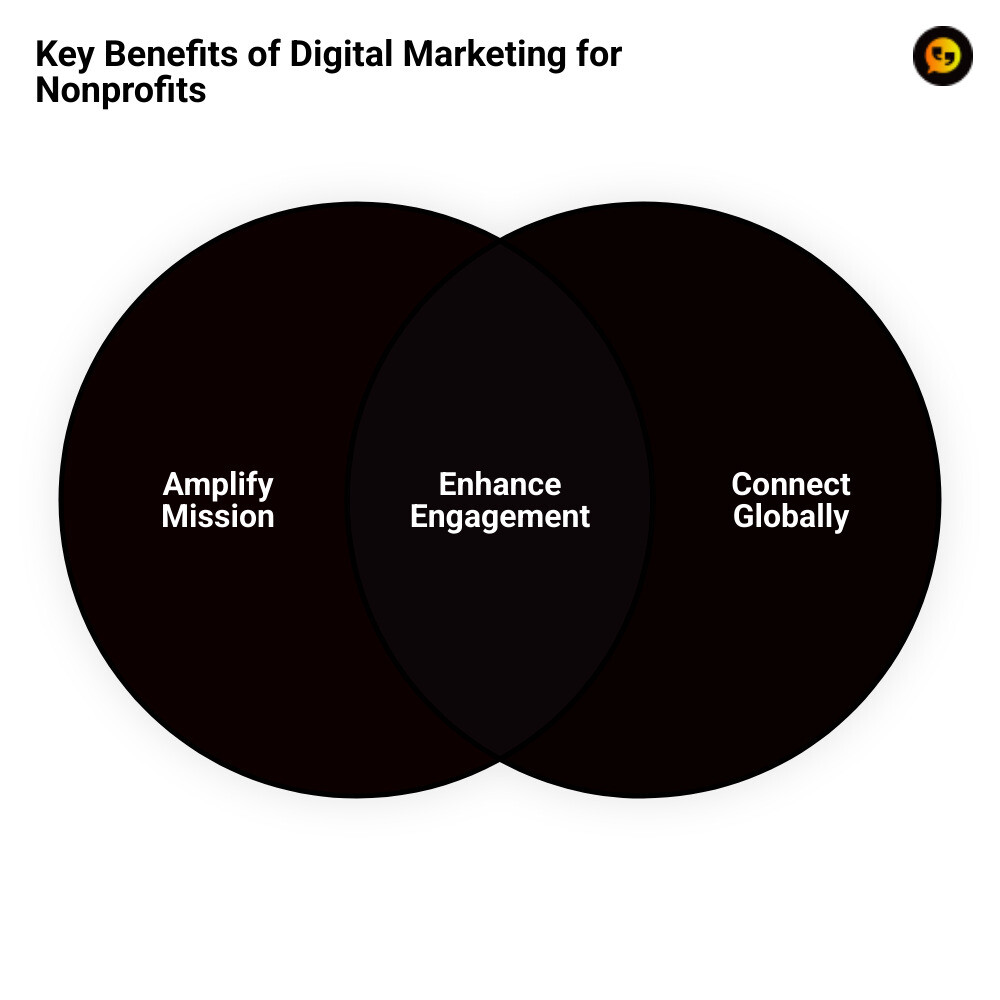 Key Benefits of Digital Marketing for Nonprofits

Amplify Mission

Enhance Engagement

Connect Globally