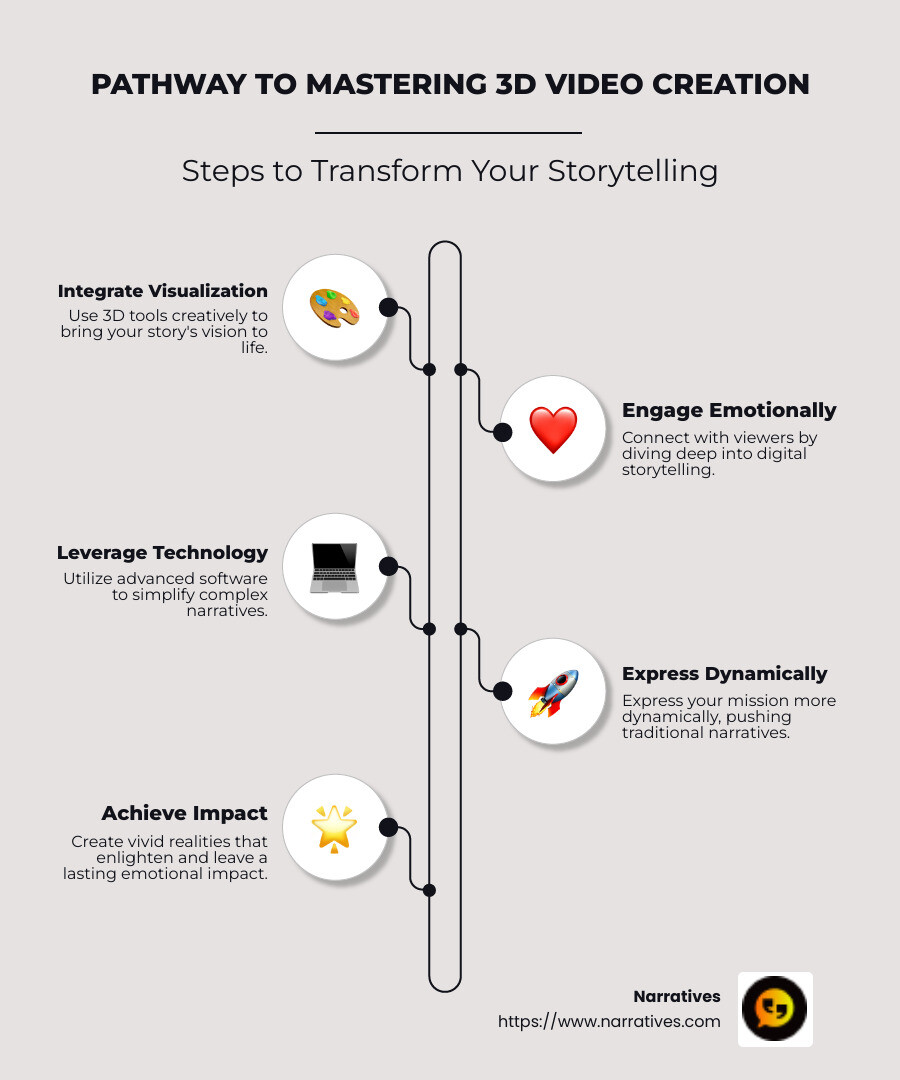 PATHWAY TO MASTERING 3D VIDEO CREATION

Steps to Transform Your Storytelling

Integrate Visualization
Use 3D tools creatively to bring your story's vision to life.

Engage Emotionally
Connect with viewers by diving deep into digital storytelling.

Leverage Technology
Utilize advanced software to simplify complex narratives.

Express Dynamically
Express your mission more dynamically, pushing traditional narratives.

Achieve Impact
Create vivid realities that enlighten and leave a lasting emotional impact.

Narratives
https://www.narratives.com