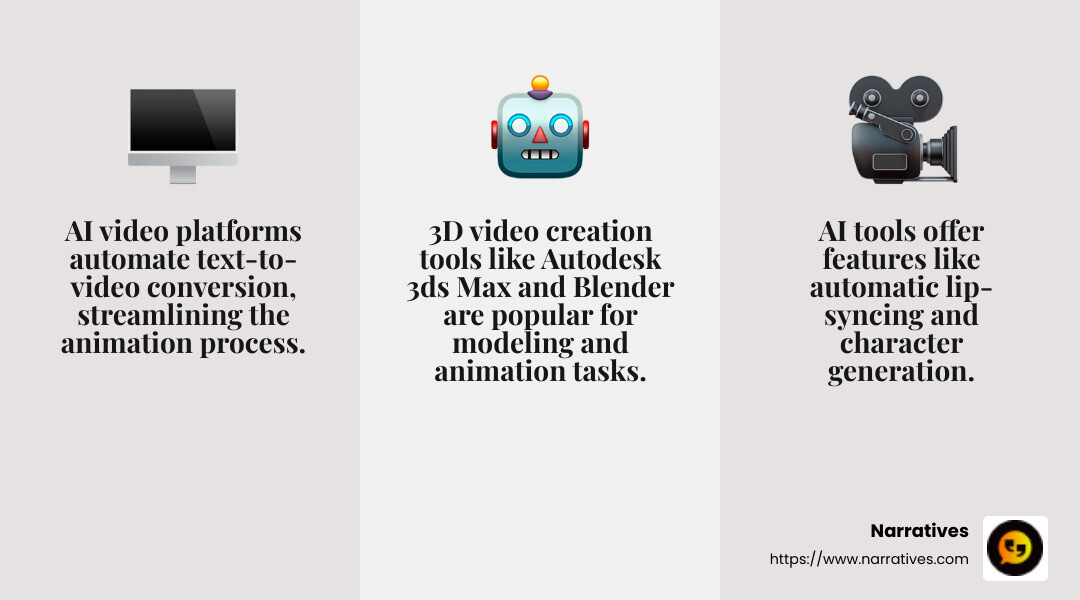 AI video platforms automate text-to-video conversion, streamlining the animation process.

3D video creation tools like Autodesk 3ds Max and Blender are popular for modeling and animation tasks.

AI tools offer features like automatic lip-syncing and character generation.

Narratives
https://www.narratives.com