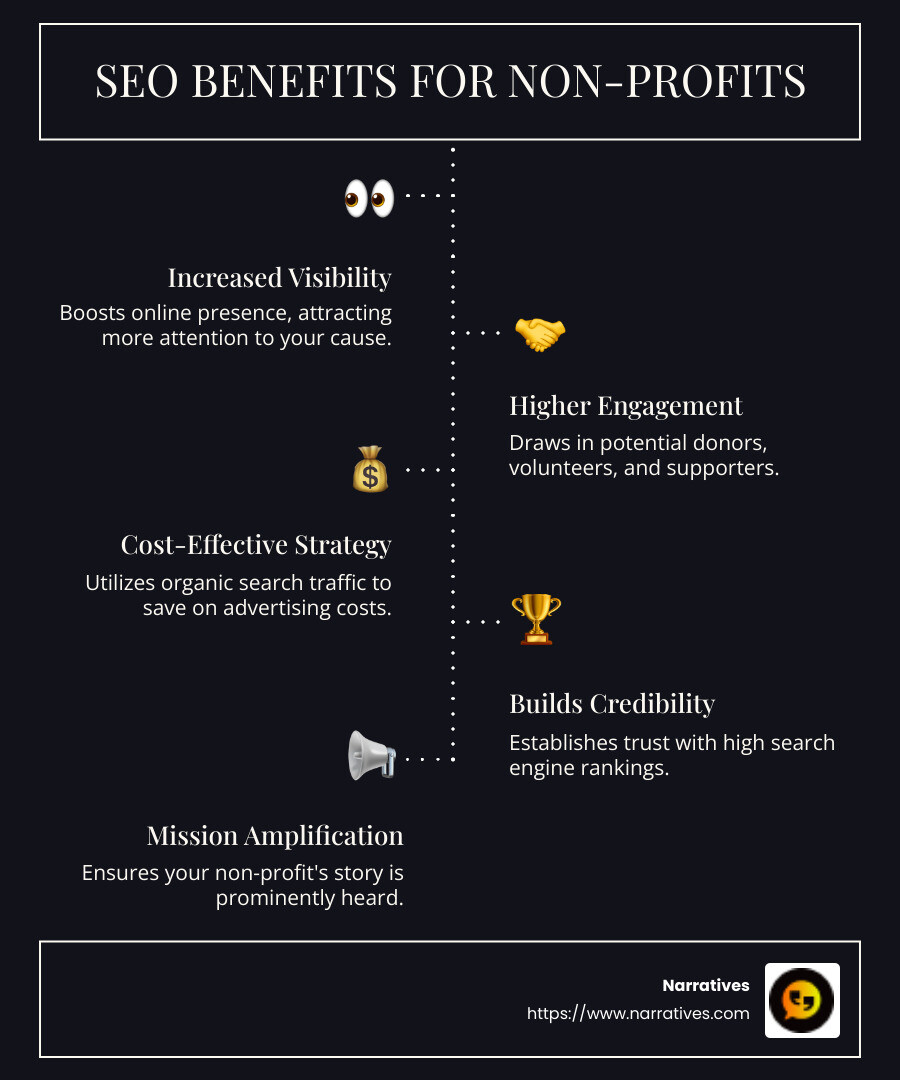 SEO BENEFITS FOR NON-PROFITS

Increased Visibility

Boosts online presence, attracting more attention to your cause.

Higher Engagement

Draws in potential donors, volunteers, and supporters.

Cost-Effective Strategy

Utilizes organic search traffic to save on advertising costs.

Builds Credibility

Establishes trust with high search engine rankings.

Mission Amplification

Ensures your non-profit's story is prominently heard.

Narratives
https://www.narratives.com