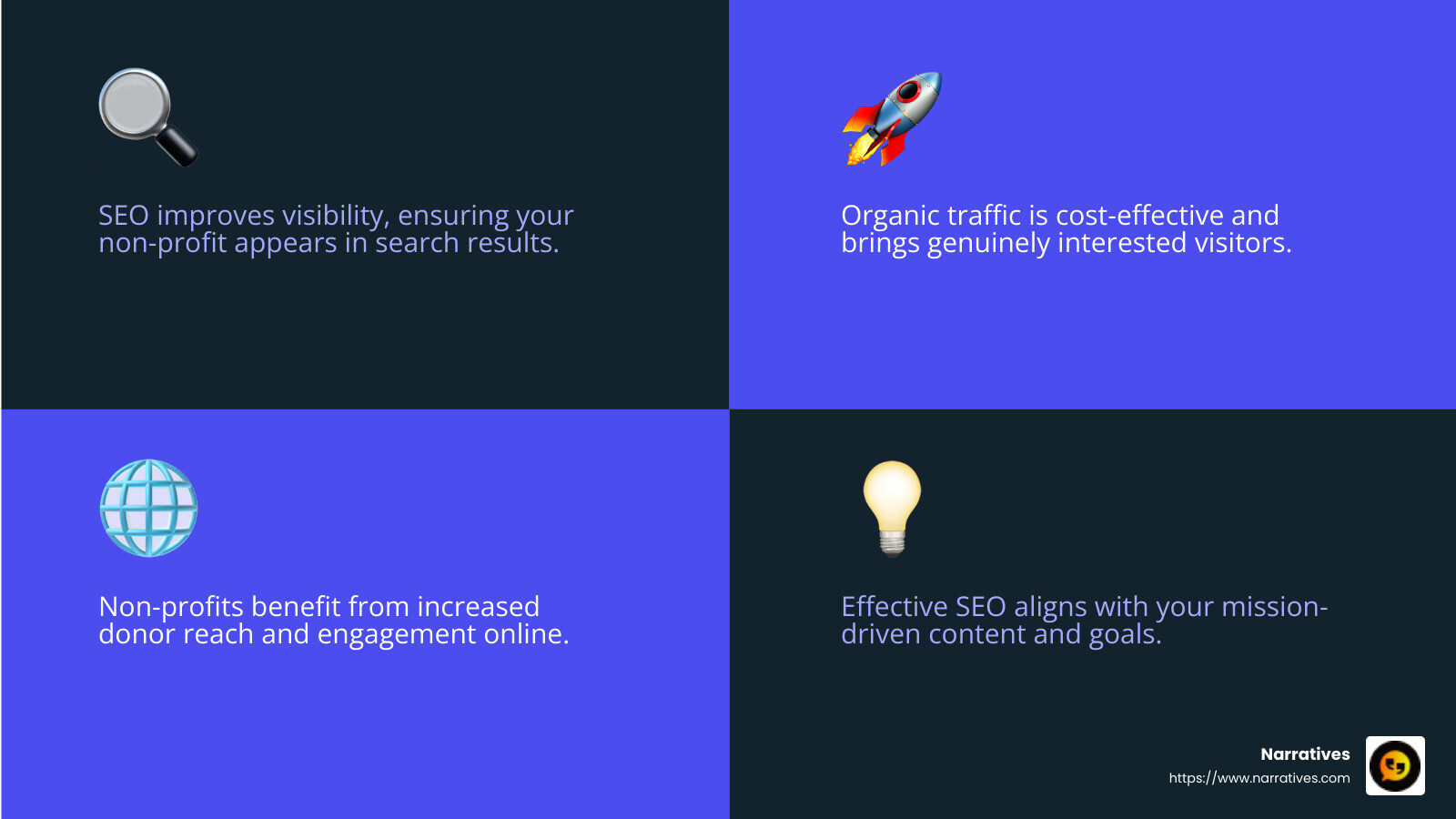 SEO improves visibility, ensuring your non-profit appears in search results.

Organic traffic is cost-effective and brings genuinely interested visitors.

Non-profits benefit from increased donor reach and engagement online.

Effective SEO aligns with your mission-driven content and goals.

Narratives
https://www.narratives.com