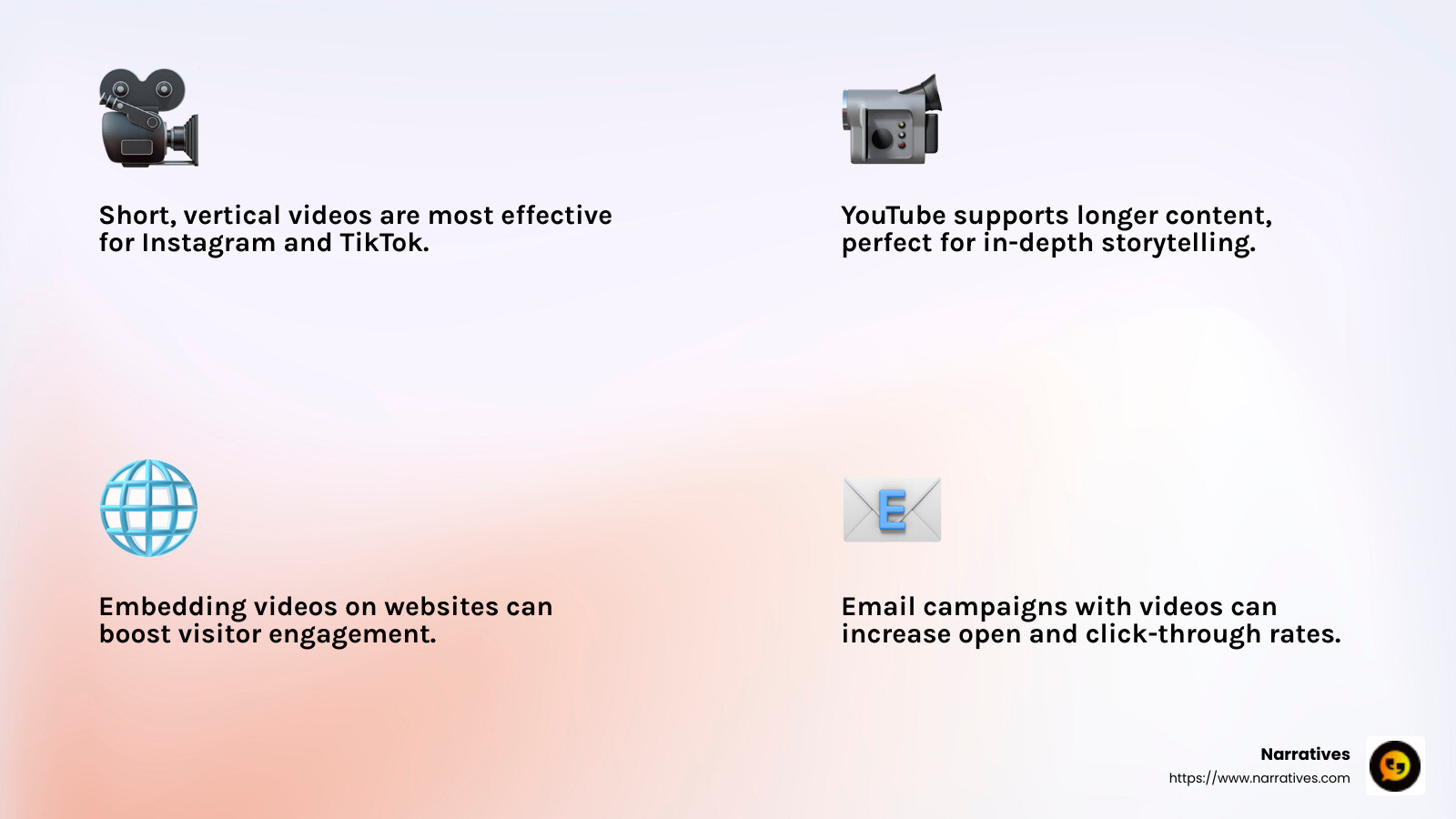 Short, vertical videos are most effective for Instagram and TikTok.

YouTube supports longer content, perfect for in-depth storytelling.

Embedding videos on websites can boost visitor engagement.

E

Email campaigns with videos can increase open and click-through rates.

Narratives
https://www.narratives.com