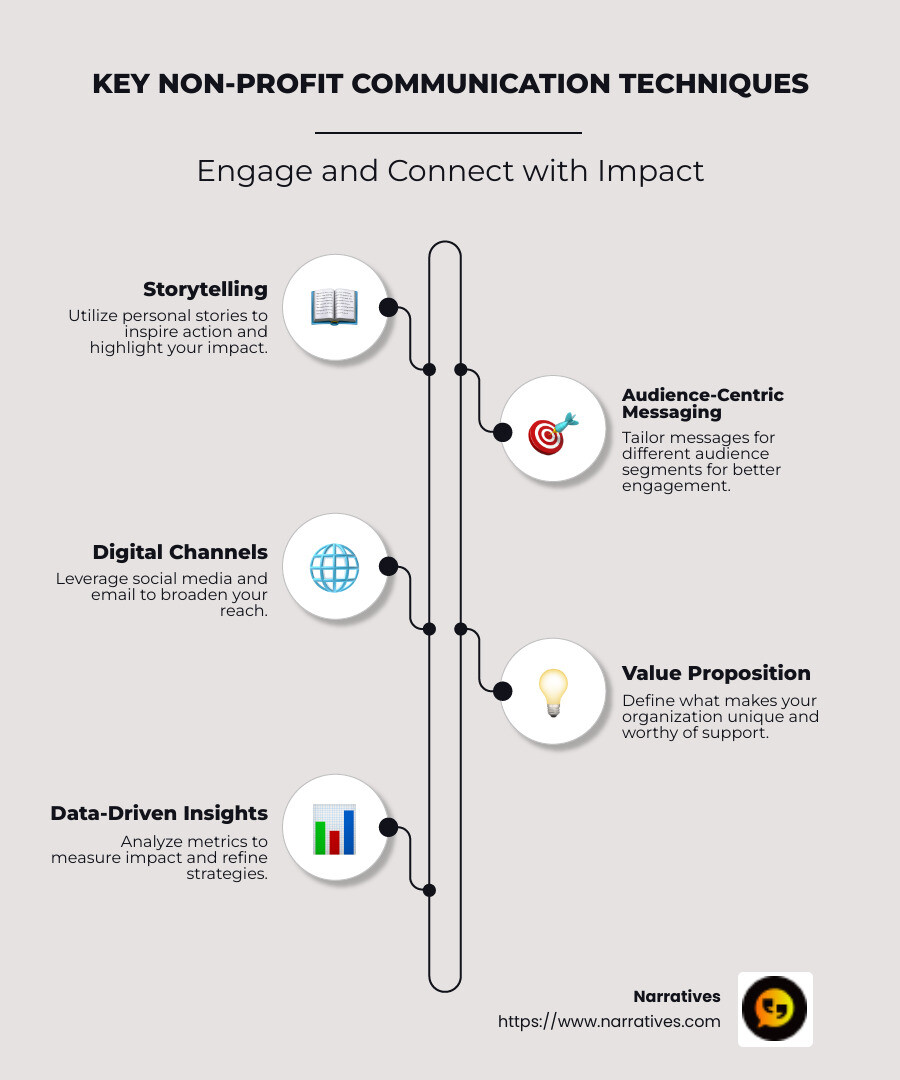 KEY NON-PROFIT COMMUNICATION TECHNIQUES

Engage and Connect with Impact

Storytelling
Utilize personal stories to inspire action and highlight your impact.

Audience-Centric Messaging
Tailor messages for different audience segments for better engagement.

Digital Channels
Leverage social media and email to broaden your reach.

Value Proposition
Define what makes your organization unique and worthy of support.

Data-Driven Insights
Analyze metrics to measure impact and refine strategies.

Narratives
https://www.narratives.com