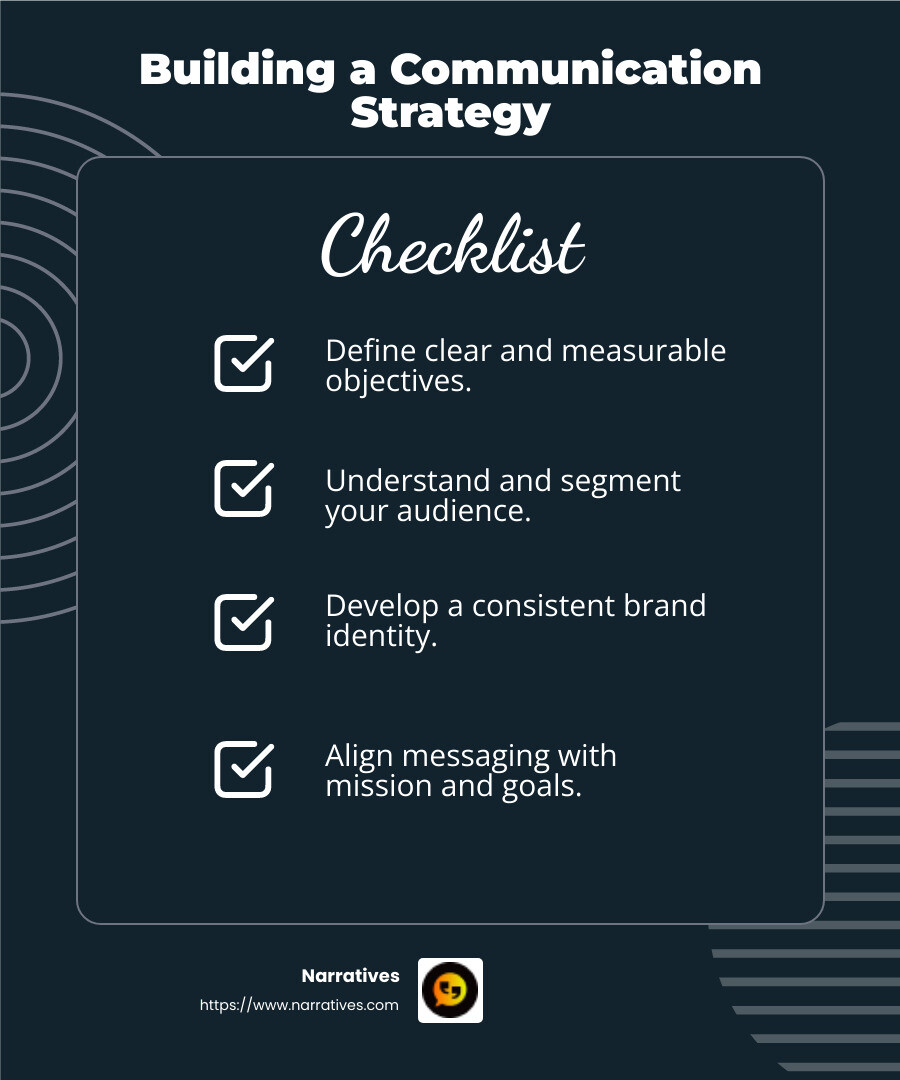 Building a Communication Strategy

Checklist

Define clear and measurable objectives.

Understand and segment your audience.

Develop a consistent brand identity.

Align messaging with mission and goals.

Narratives
https://www.narratives.com