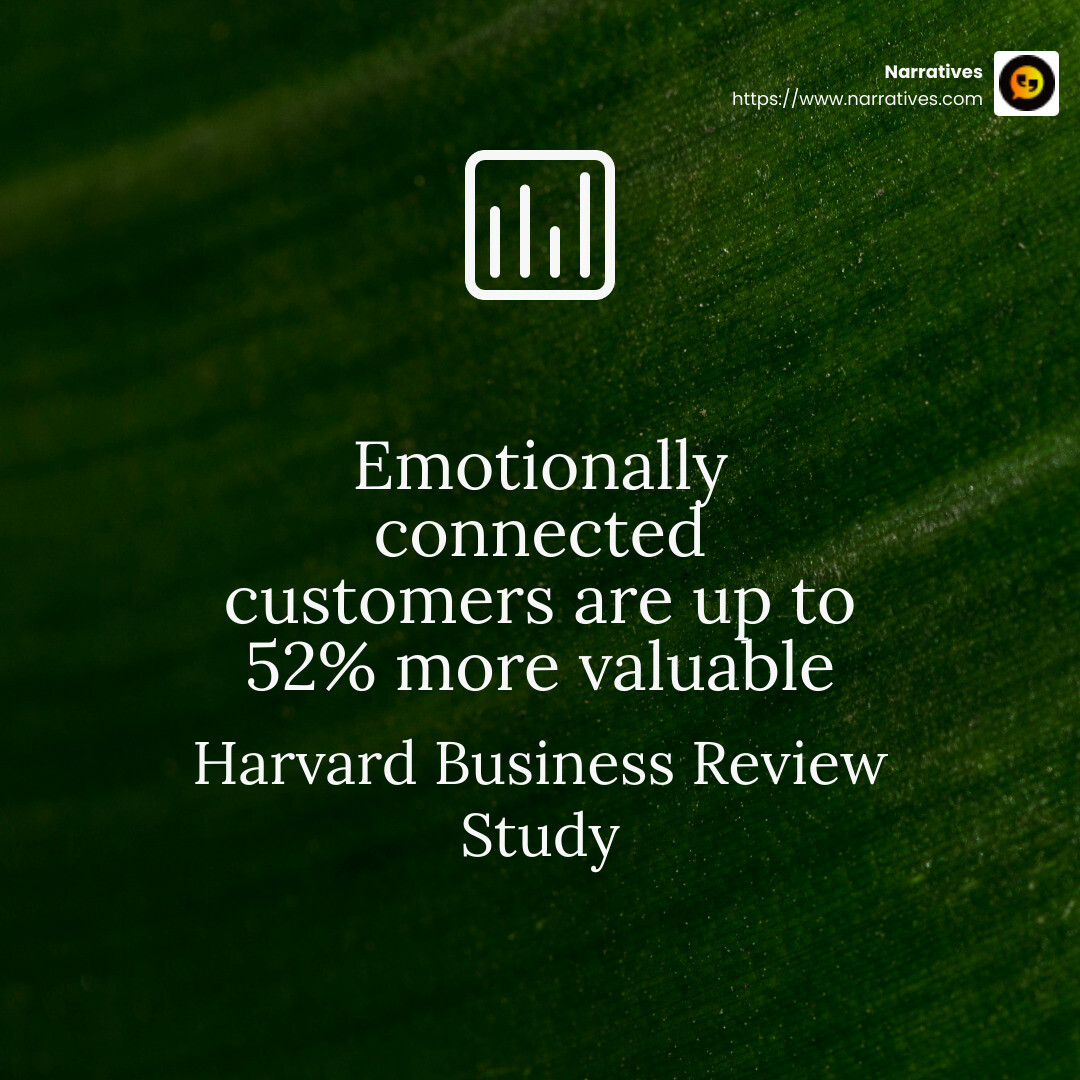 Narratives
https://www.narratives.com

Emotionally connected customers are up to 52% more valuable

Harvard Business Review Study