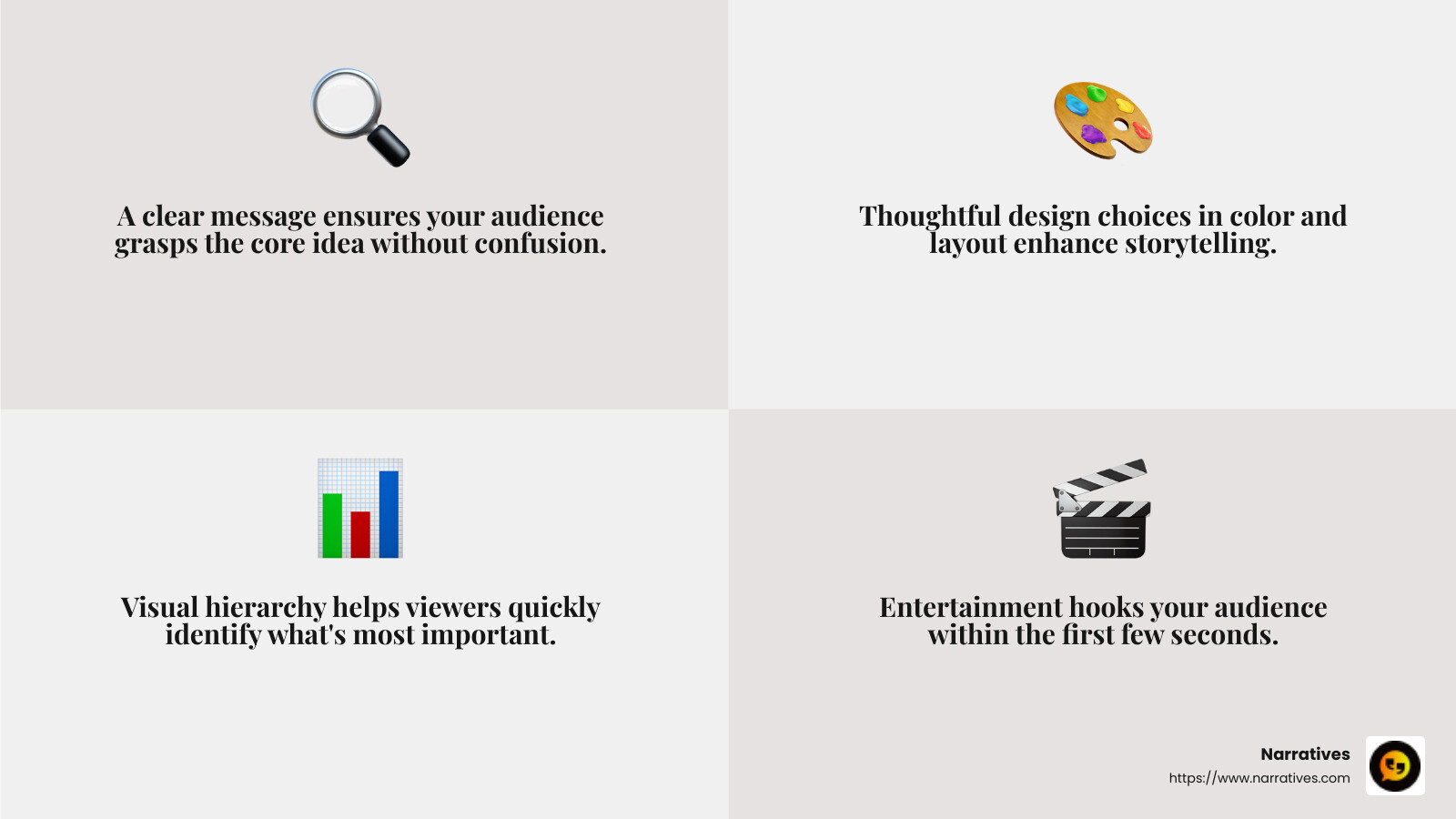 A clear message ensures your audience grasps the core idea without confusion.

Thoughtful design choices in color and layout enhance storytelling.

Visual hierarchy helps viewers quickly identify what's most important.

Entertainment hooks your audience within the first few seconds.

Narratives
https://www.narratives.com