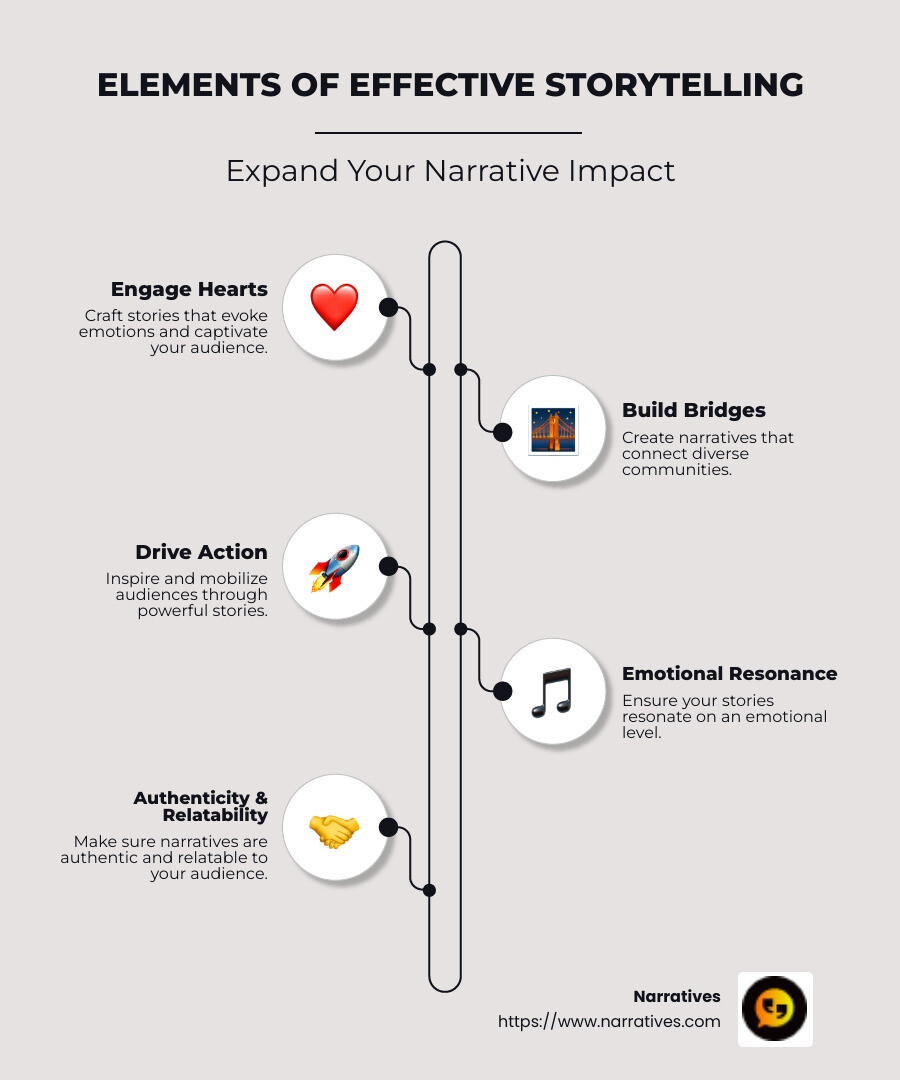 ELEMENTS OF EFFECTIVE STORYTELLING

Expand Your Narrative Impact

Engage Hearts
Craft stories that evoke emotions and captivate your audience.

Build Bridges
Create narratives that connect diverse communities.

Drive Action
Inspire and mobilize audiences through powerful stories.

Emotional Resonance
Ensure your stories resonate on an emotional level.

Authenticity & Relatability
Make sure narratives are authentic and relatable to your audience.

Narratives
https://www.narratives.com