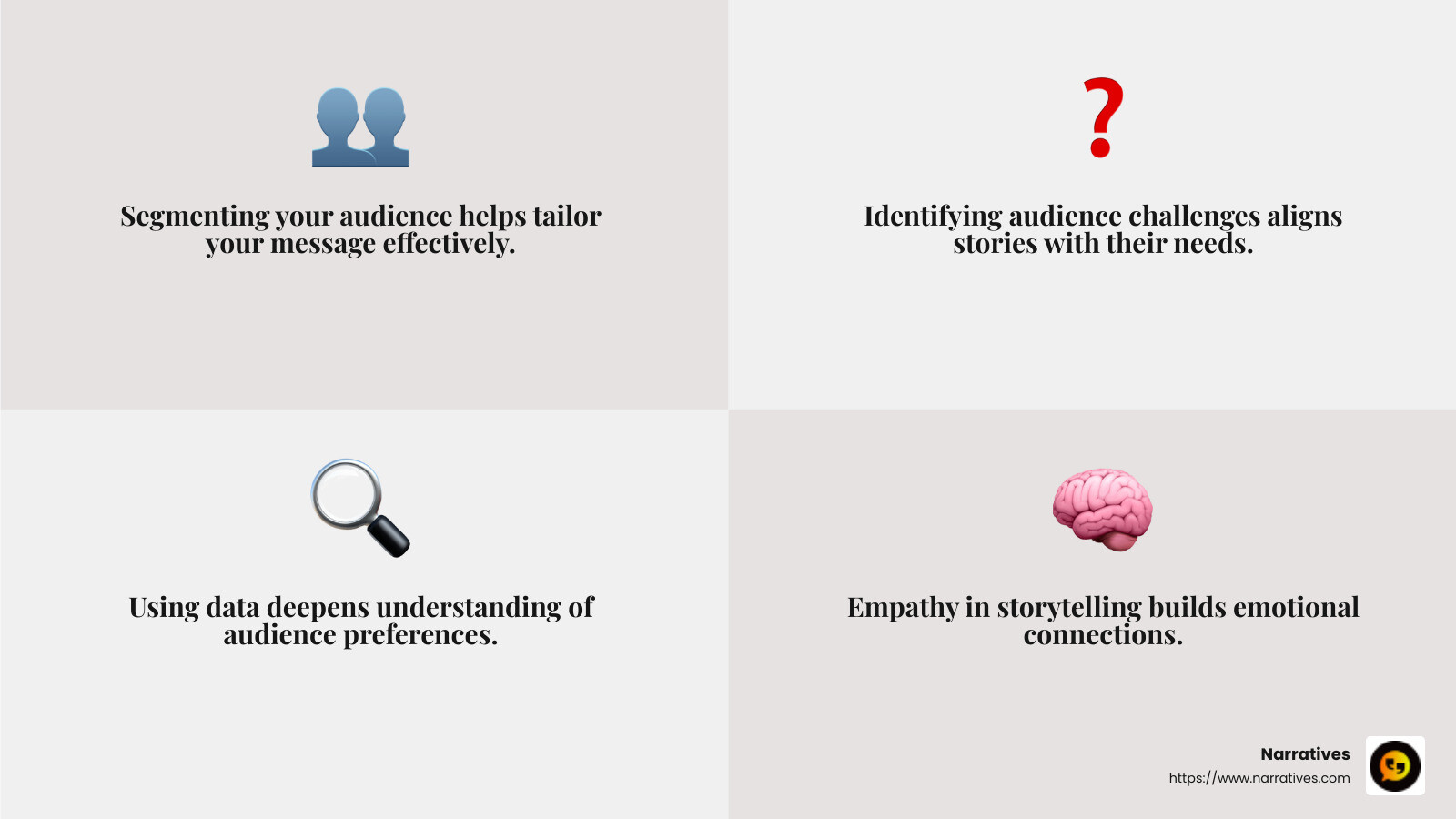 Segmenting your audience helps tailor your message effectively.

Identifying audience challenges aligns stories with their needs.

Using data deepens understanding of audience preferences.

Empathy in storytelling builds emotional connections.

Narratives
https://www.narratives.com