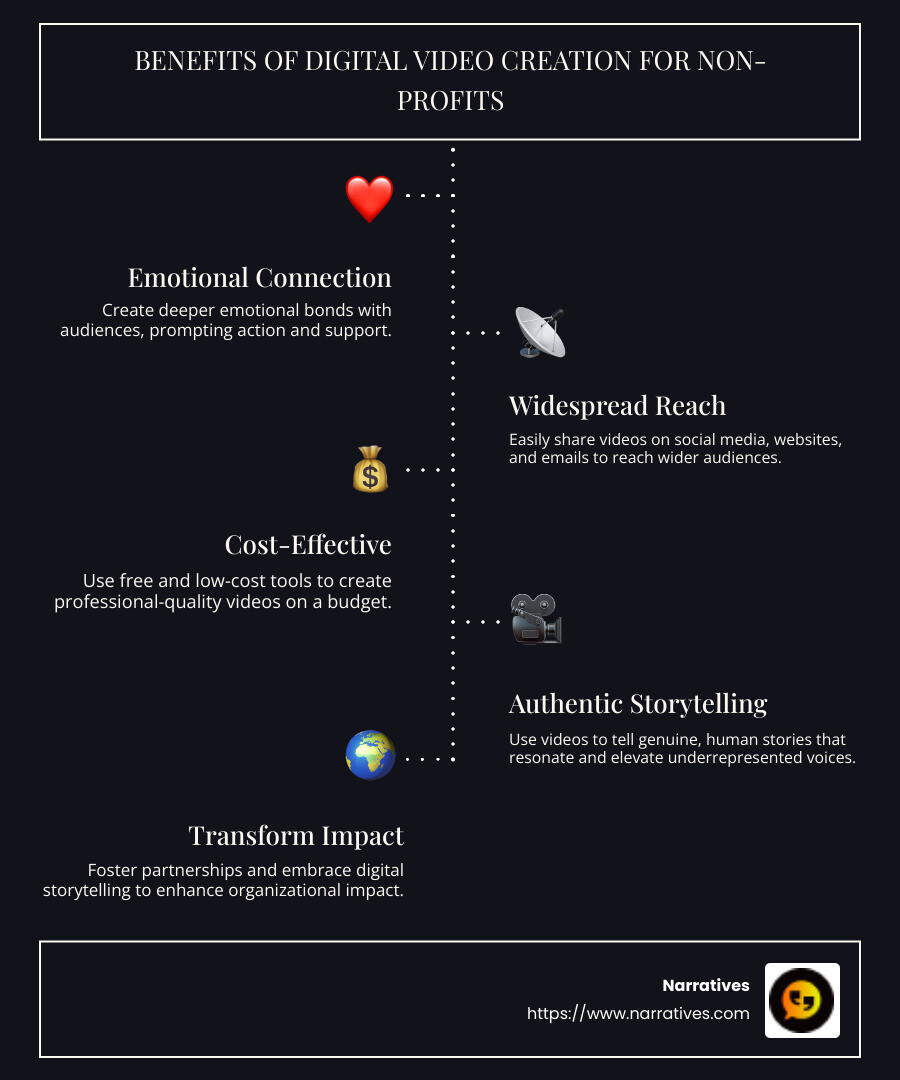 BENEFITS OF DIGITAL VIDEO CREATION FOR NON-PROFITS

Emotional Connection

Create deeper emotional bonds with audiences, prompting action and support.

Widespread Reach

Easily share videos on social media, websites, and emails to reach wider audiences.

Cost-Effective

Use free and low-cost tools to create professional-quality videos on a budget.

Authentic Storytelling

Use videos to tell genuine, human stories that resonate and elevate underrepresented voices.

Transform Impact

Foster partnerships and embrace digital storytelling to enhance organizational impact.

Narratives
https://www.narratives.com