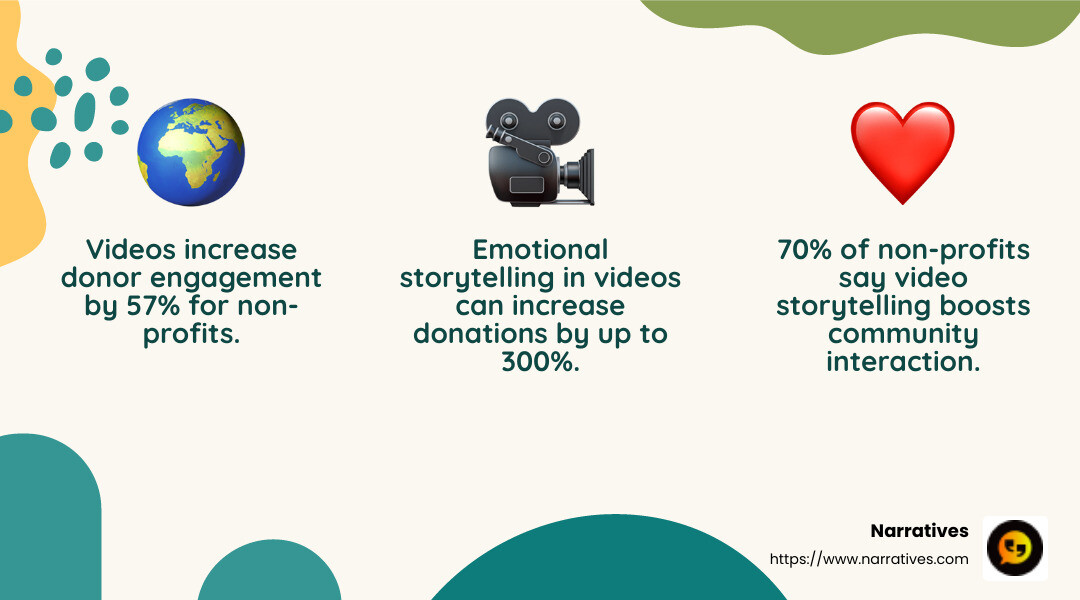 Videos increase donor engagement by 57% for non-profits.

Emotional storytelling in videos can increase donations by up to 300%.

70% of non-profits say video storytelling boosts community interaction.

Narratives
https://www.narratives.com