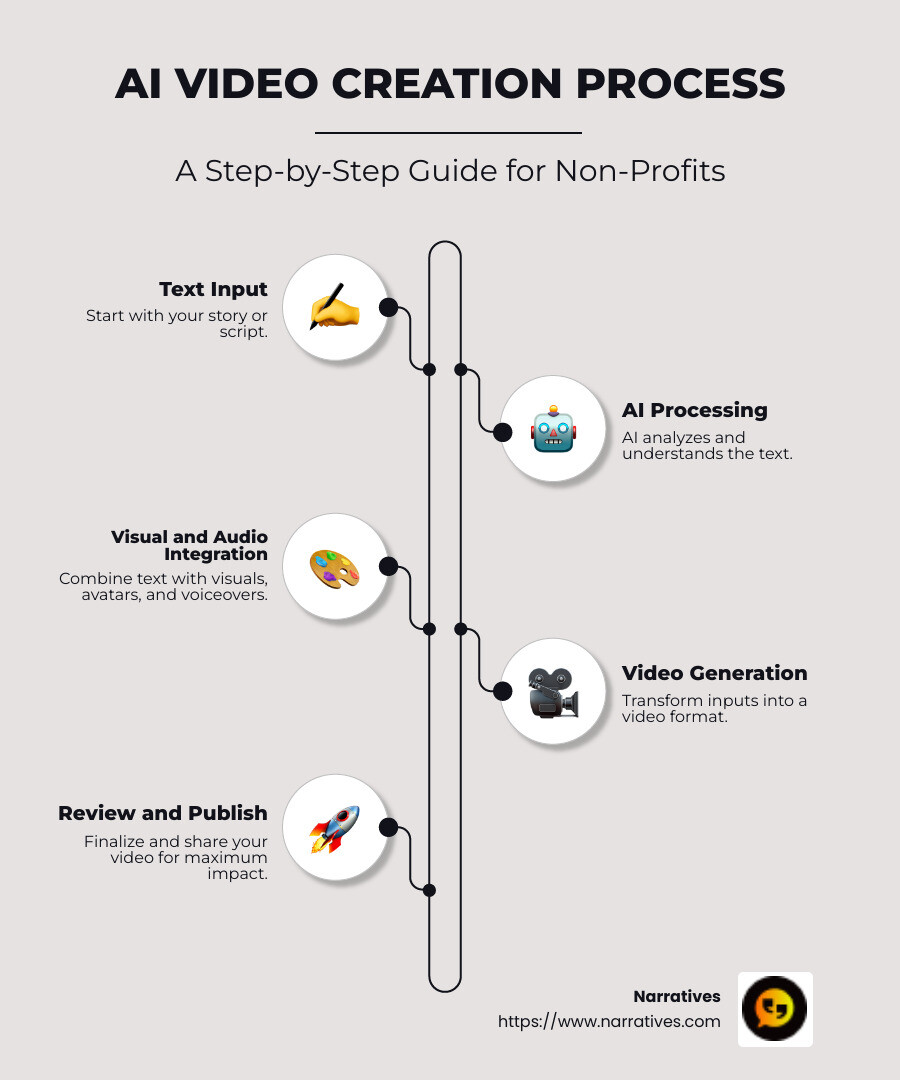 AI VIDEO CREATION PROCESS

A Step-by-Step Guide for Non-Profits

Text Input

Start with your story or script.

AI Processing

AI analyzes and understands the text.

Visual and Audio Integration

Combine text with visuals, avatars, and voiceovers.

Video Generation

Transform inputs into a video format.

Review and Publish

Finalize and share your video for maximum impact.

Narratives

https://www.narratives.com